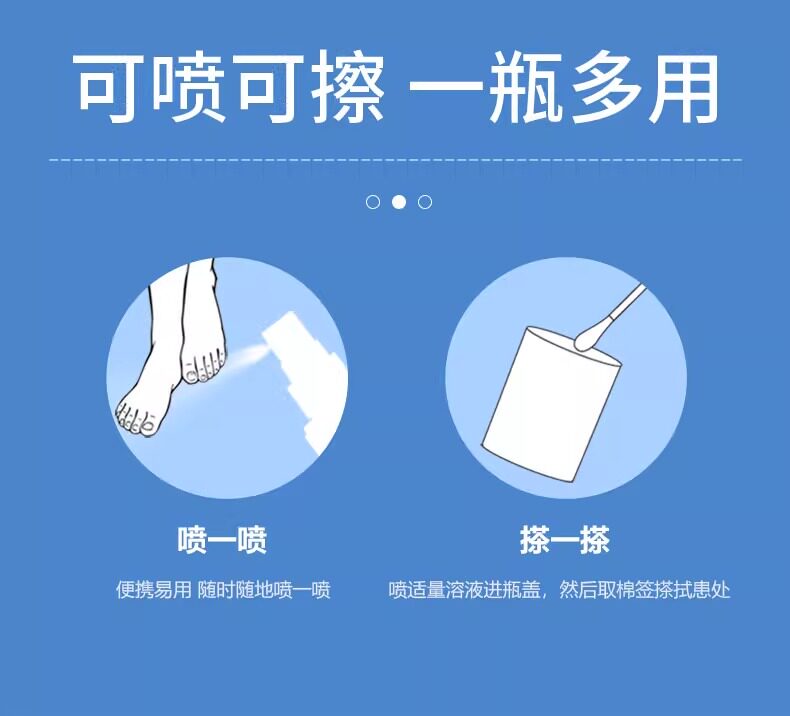 可喷可擦 一瓶多用

喷一喷

便携易用 随时随地喷一喷

搽一搽

喷适量溶液进瓶盖，然后取棉签搽拭患处