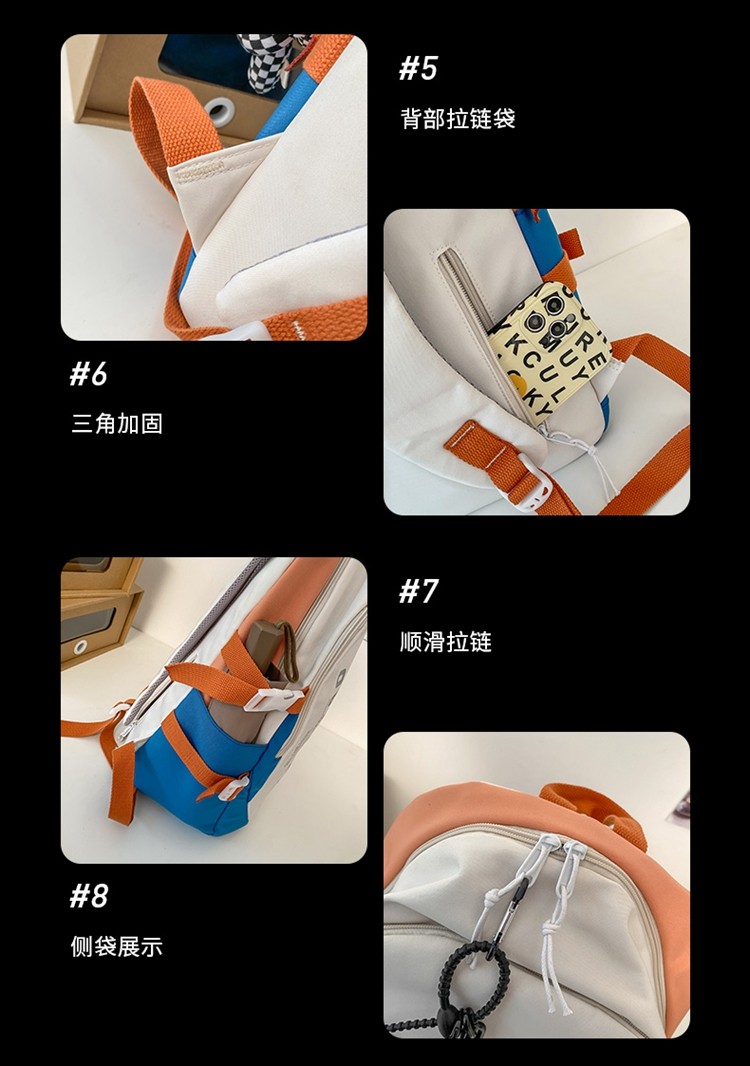 #5
背部拉链袋

#6
三角加固

#7
顺滑拉链

#8
侧袋展示