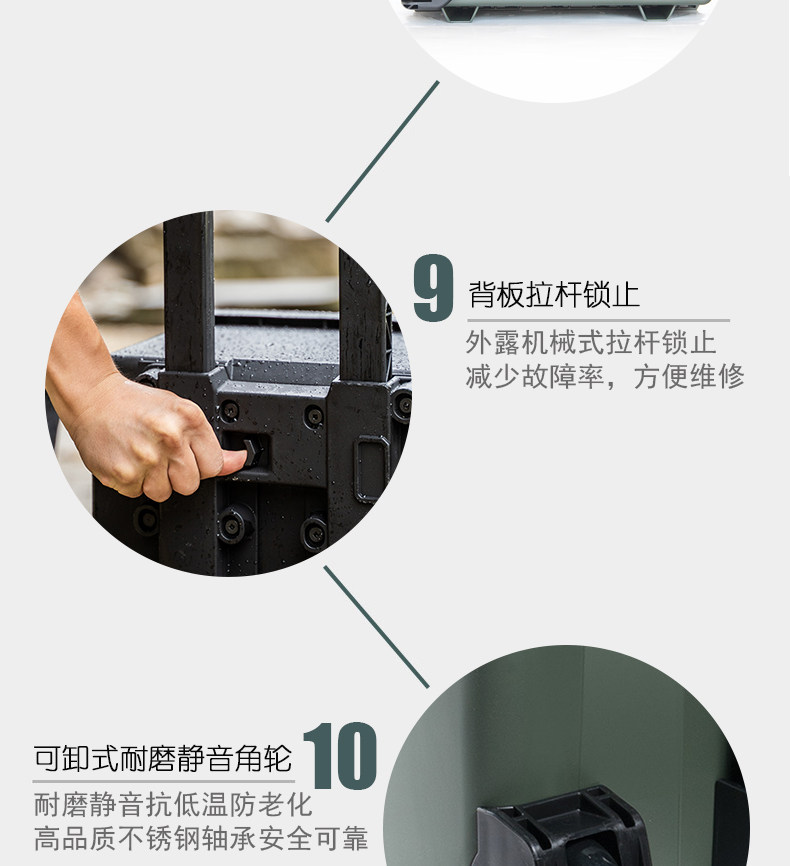 9 背板拉杆锁止

外露机械式拉杆锁止
减少故障率，方便维修

可卸式耐磨静音角轮 10

耐磨静音抗低温防老化
高品质不锈钢轴承安全可靠