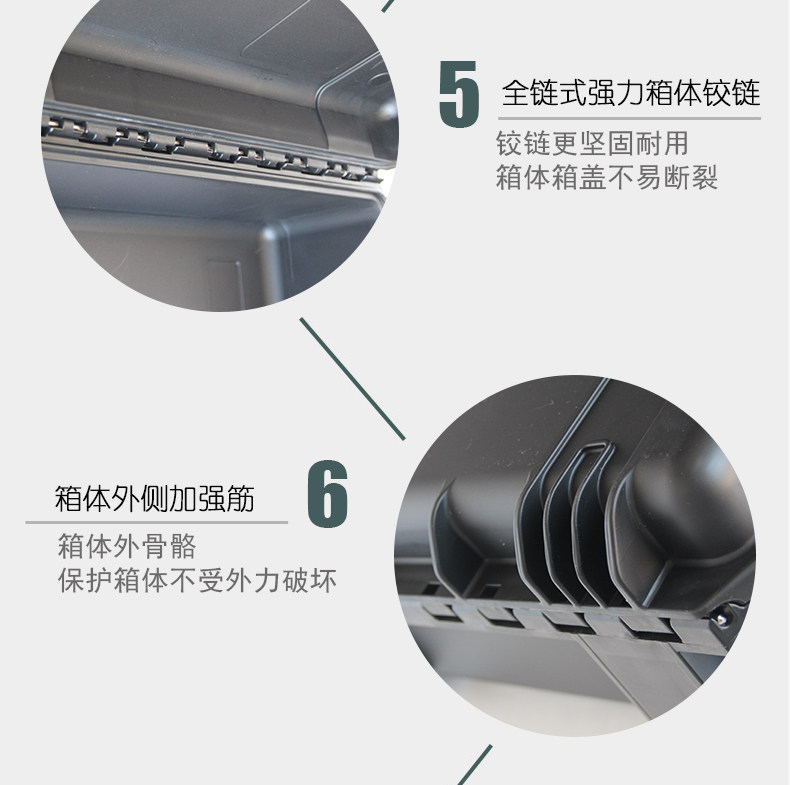 5 全链式强力箱体铰链

铰链更坚固耐用
箱体箱盖不易断裂

箱体外侧加强筋 6

箱体外骨骼
保护箱体不受外力破坏