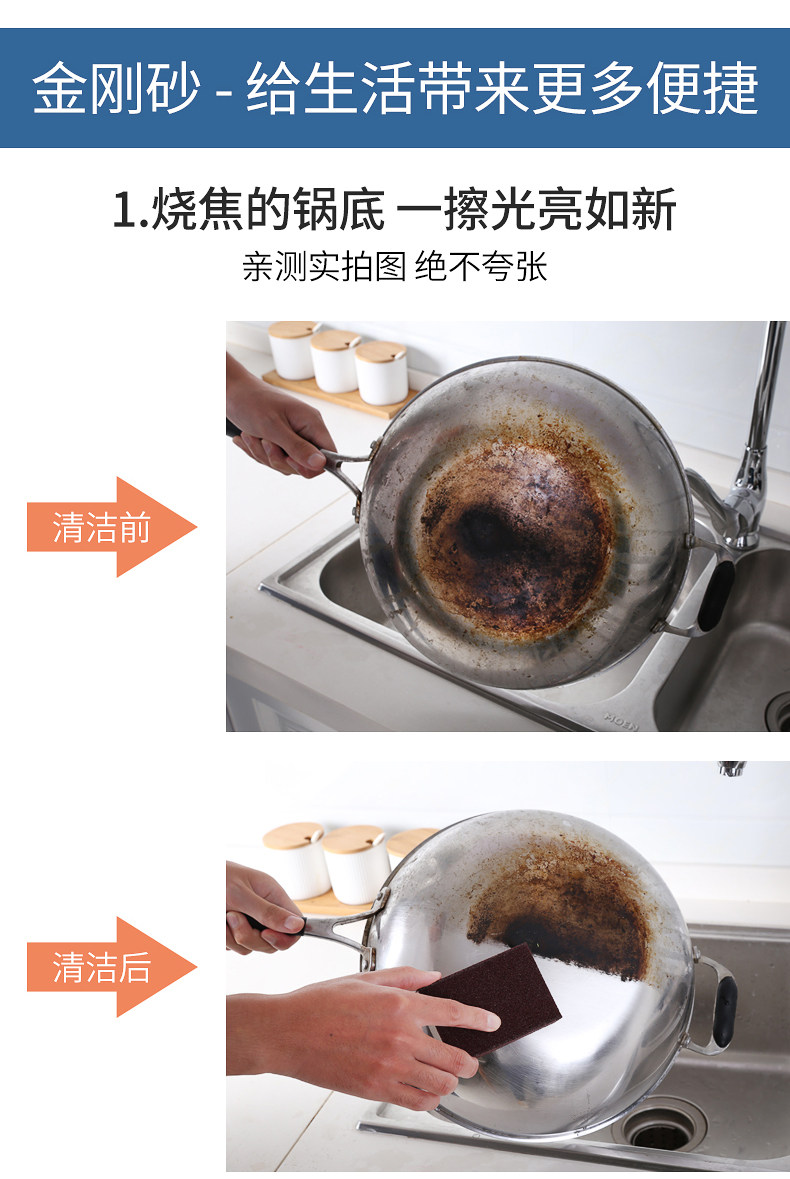 金刚砂 - 给生活带来更多便捷

1.烧焦的锅底 一擦光亮如新

亲测实拍图 绝不夸张

清洁前

清洁后