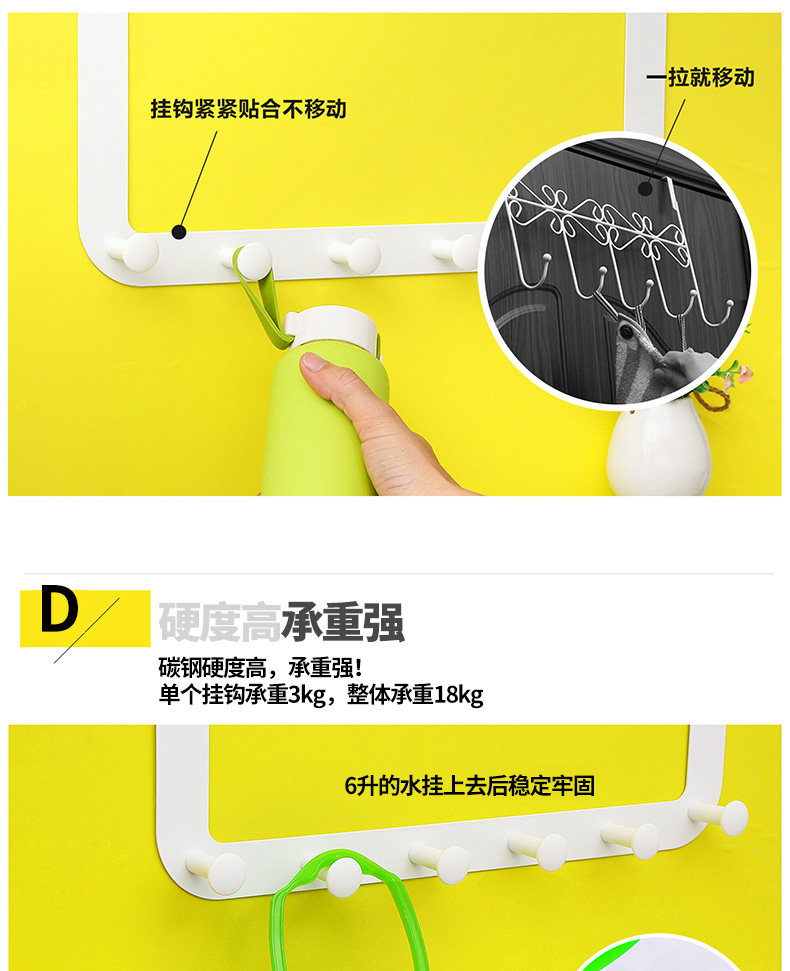 挂钩紧紧贴合不移动

一拉就移动

D

硬度高承重强

碳钢硬度高，承重强！
单个挂钩承重3kg，整体承重18kg

6升的水挂上去后稳定牢固