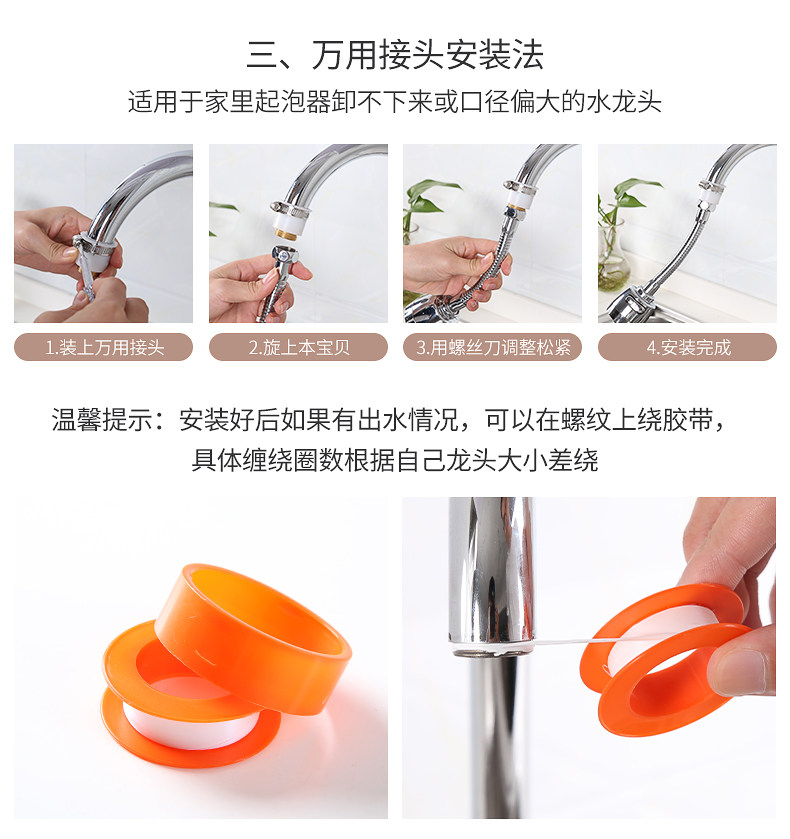 三、万用接头安装法

适用于家里起泡器卸不下来或口径偏大的水龙头

1.装上万用接头

2.旋上本宝贝

3.用螺丝刀调整松紧

4.安装完成

温馨提示：安装好后如果有出水情况，可以在螺纹上绕胶带，具体缠绕圈数根据自己龙头大小差绕