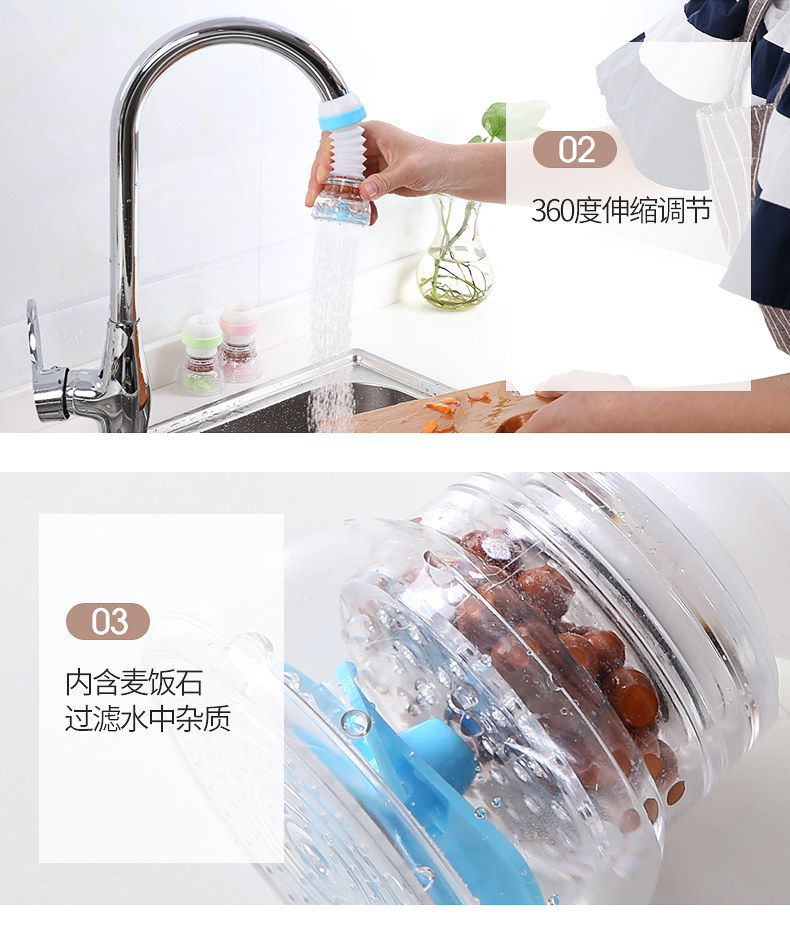 02

360度伸缩调节

03

内含麦饭石
过滤水中杂质