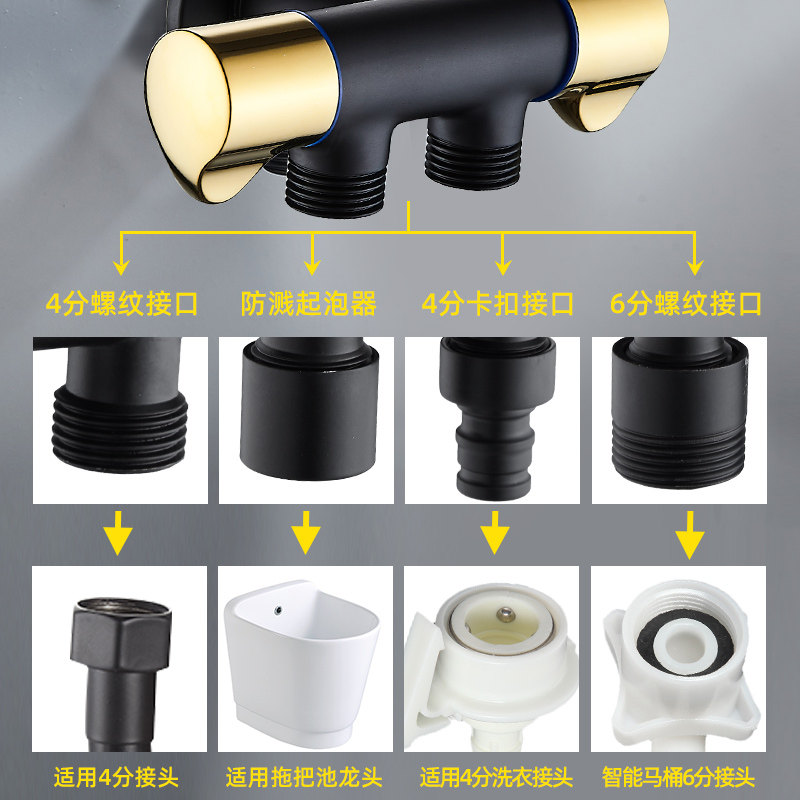 4分螺纹接口 防溅起泡器 4分卡扣接口 6分螺纹接口

适用4分接头 适用拖把池龙头 适用4分洗衣接头 智能马桶6分接头