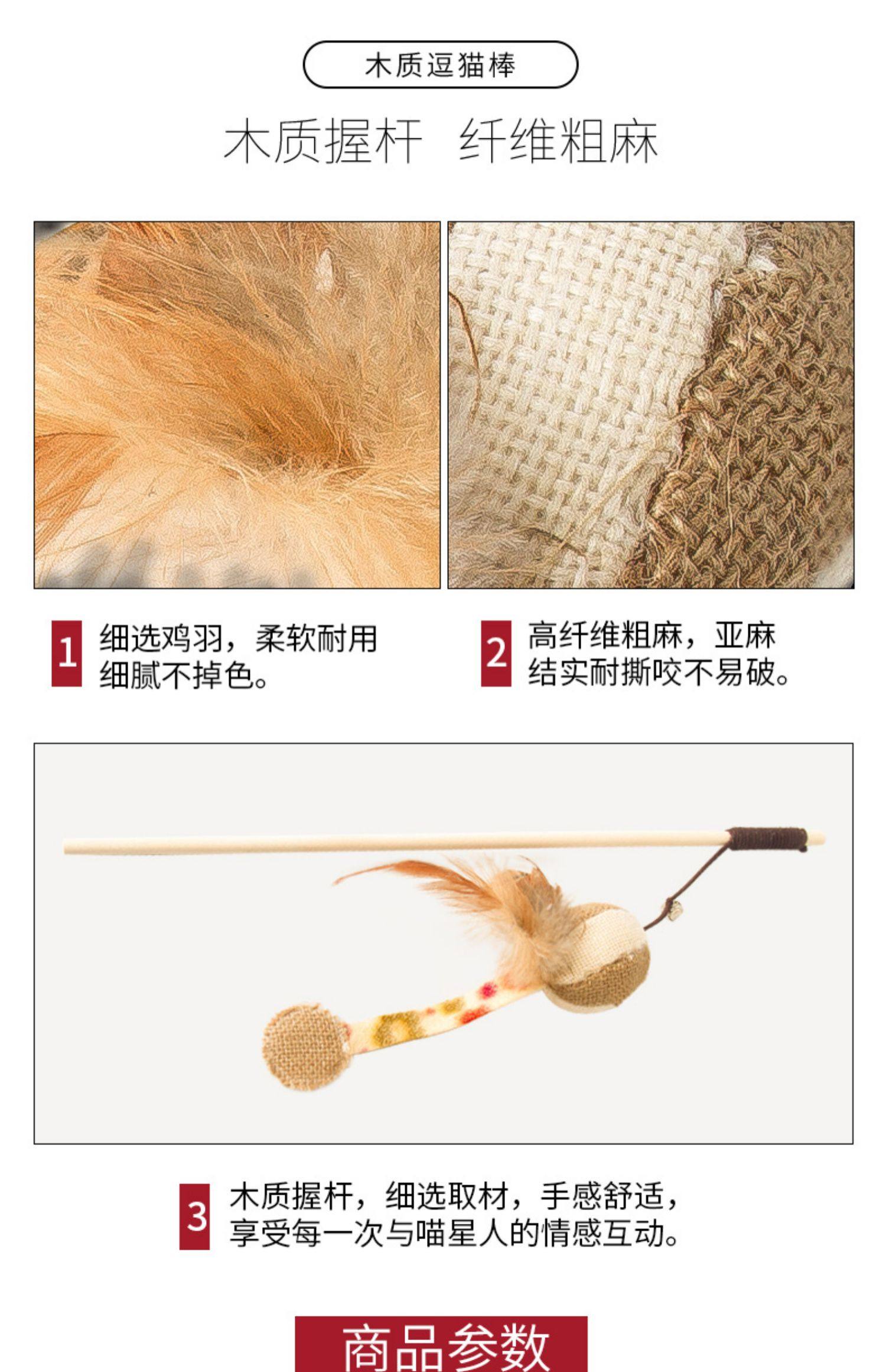 木质逗猫棒

木质握杆 纤维粗麻

1 细选鸡羽，柔软耐用 细腻不掉色。

2 高纤维粗麻，亚麻 结实耐撕咬不易破。

3 木质握杆，细选取材，手感舒适，享受每一次与喵星人的情感互动。

商品参数