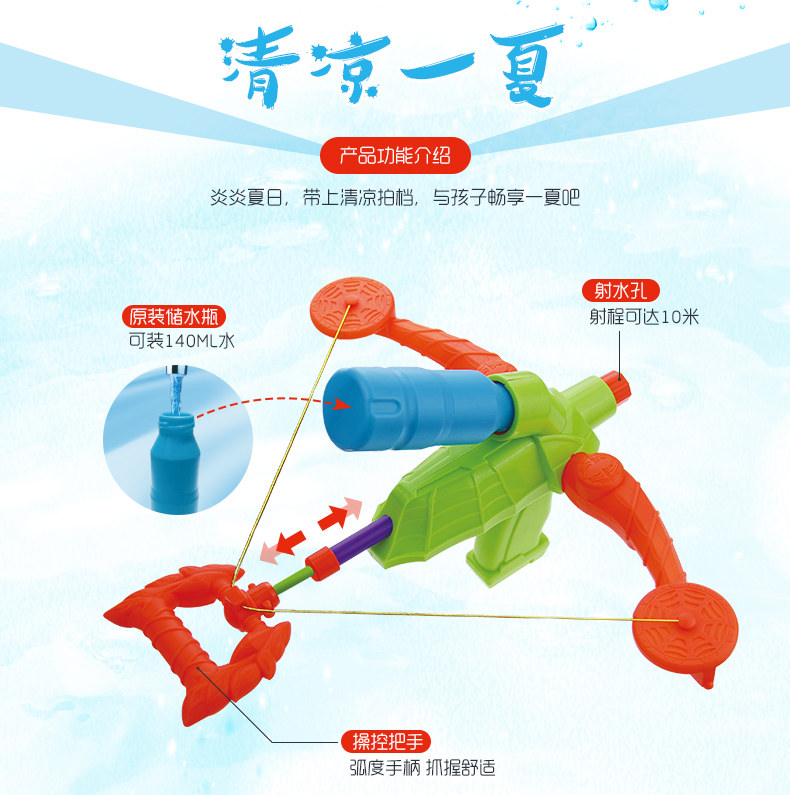 清凉一夏

产品功能介绍

炎炎夏日，带上清凉拍档，与孩子畅享一夏吧

原装储水瓶
可装140ML水

射水孔
射程可达10米

操控把手
弧度手柄 抓握舒适