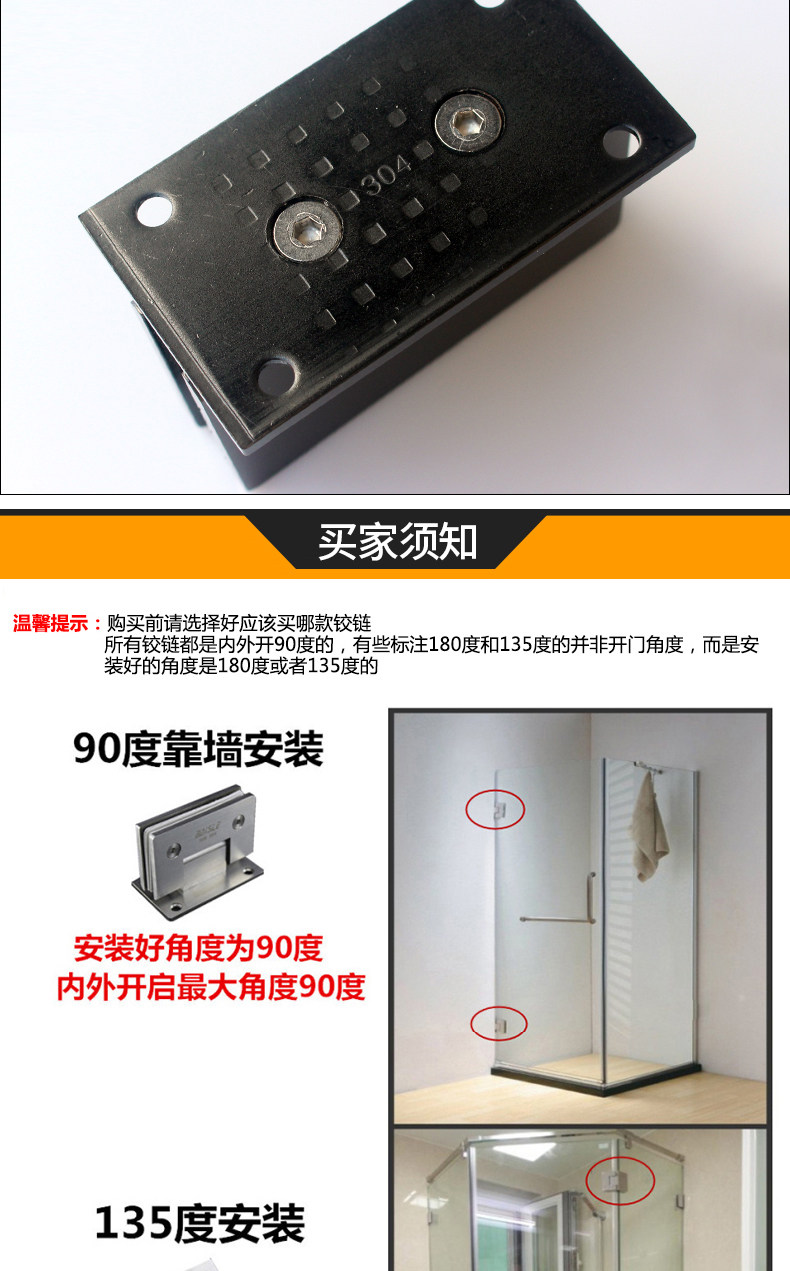 304

买家须知

温馨提示：购买前请选择好应该买哪款铰链
所有铰链都是内外开90度的，有些标注180度和135度的并非开门角度，而是安装好的角度是180度或者135度的

90度靠墙安装

安装好角度为90度
内外开启最大角度90度

135度安装