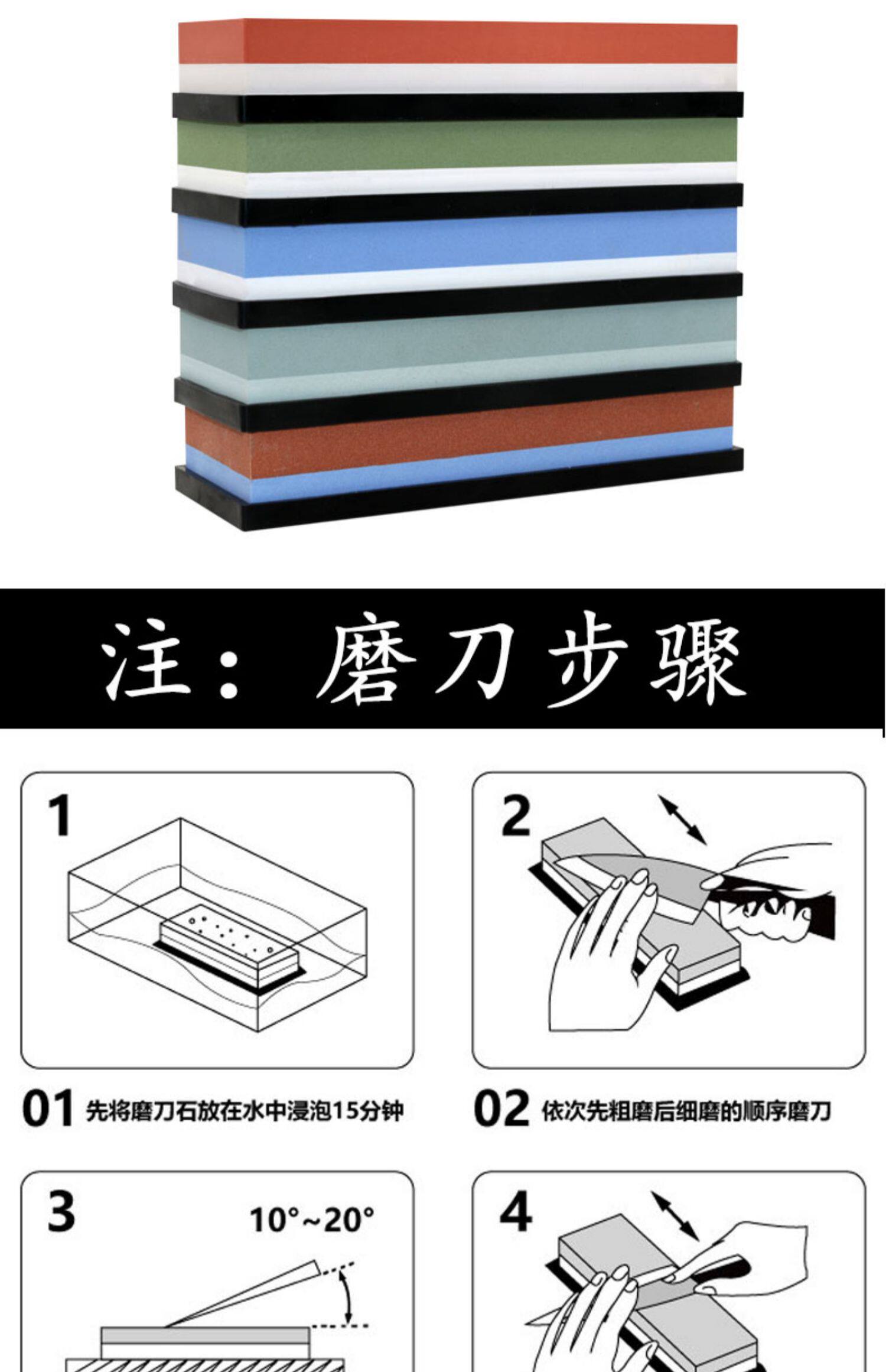 注：磨刀步骤

1

2

01 先将磨刀石放在水中浸泡15分钟

02 依次先粗磨后细磨的顺序磨刀

3

10°~20°

4