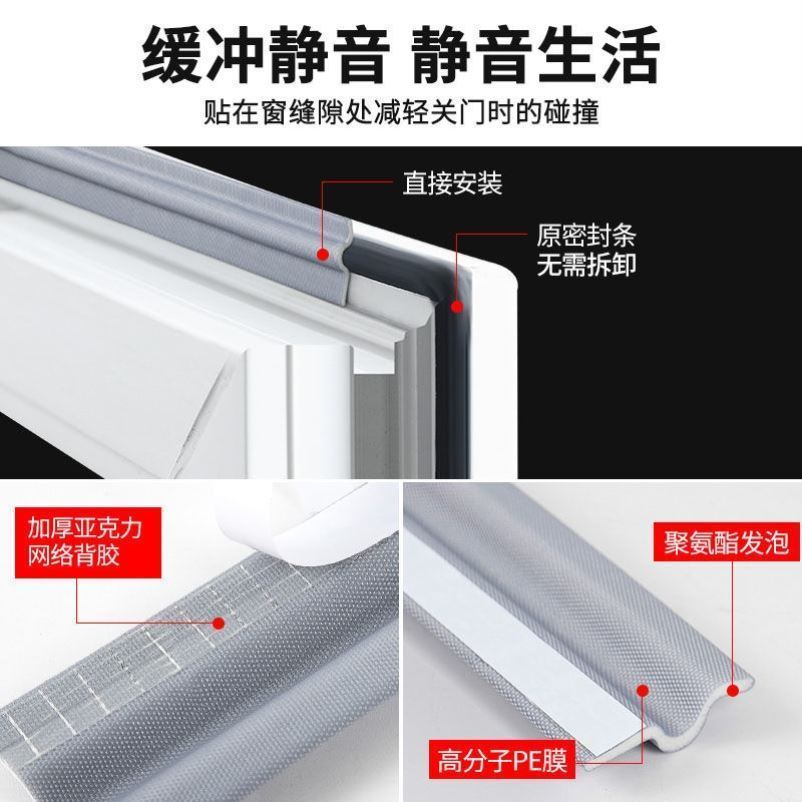 缓冲静音 静音生活
贴在窗缝隙处减轻关门时的碰撞

直接安装

原密封条
无需拆卸

加厚亚克力
网络背胶

聚氨酯发泡

高分子PE膜