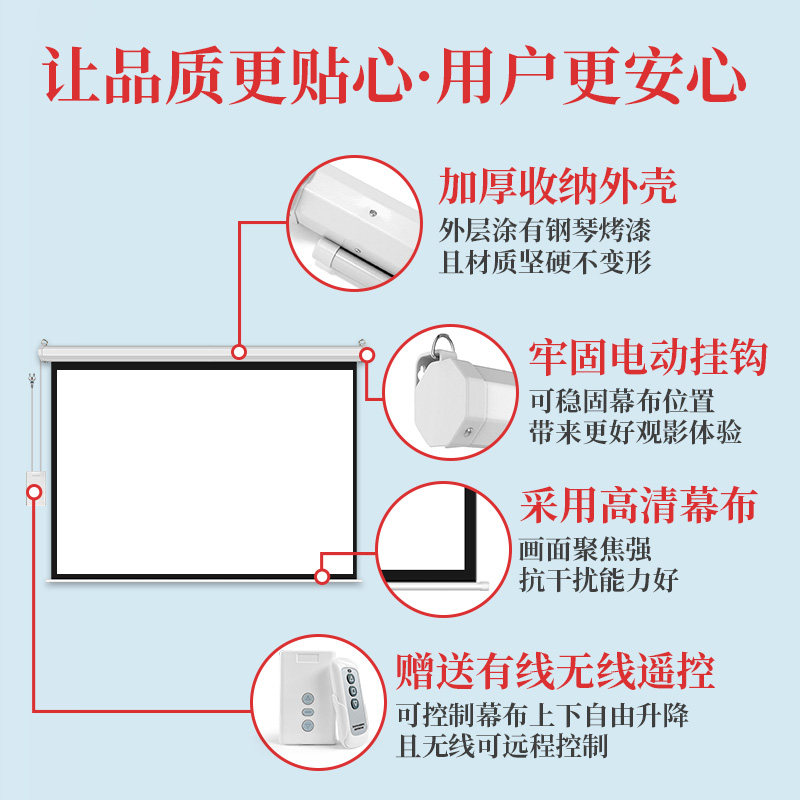 让品质更贴心·用户更安心

加厚收纳外壳
外层涂有钢琴烤漆
且材质坚硬不变形

牢固电动挂钩
可稳固幕布位置
带来更好观影体验

采用高清幕布
画面聚焦强
抗干扰能力好

赠送有线无线遥控
可控制幕布上下自由升降
且无线可远程控制