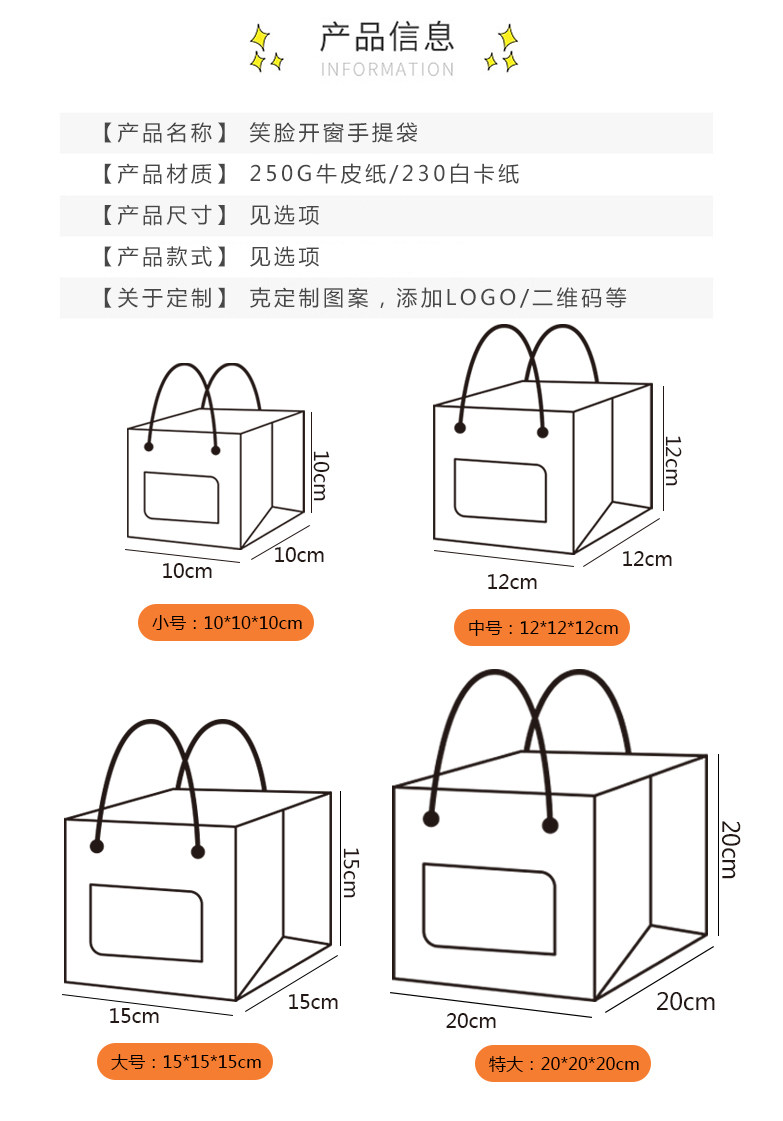 产品信息
INFORMATION

【产品名称】 笑脸开窗手提袋
【产品材质】 250G牛皮纸/230白卡纸
【产品尺寸】 见选项
【产品款式】 见选项
【关于定制】 克定制图案，添加LOGO/二维码等

10cm
10cm
10cm
小号：10*10*10cm

12cm
12cm
12cm
中号：12*12*12cm

15cm
15cm
15cm
大号：15*15*15cm

20cm
20cm
20cm
特大：20*20*20cm