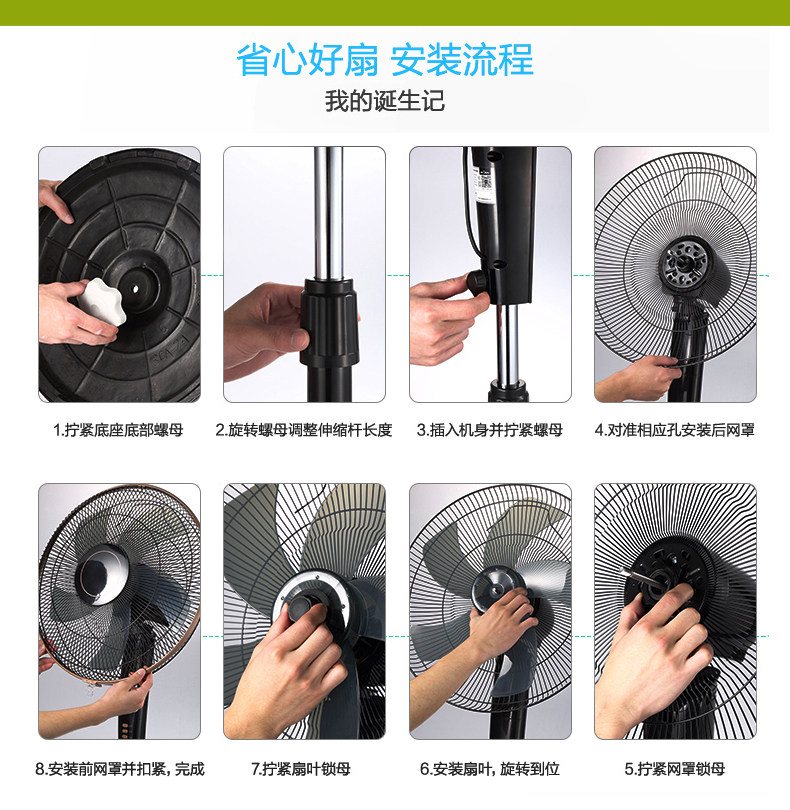 省心好扇 安装流程

我的诞生记

1.拧紧底座底部螺母

2.旋转螺母调整伸缩杆长度

3.插入机身并拧紧螺母

4.对准相应孔安装后网罩

8.安装前网罩并扣紧，完成

7.拧紧扇叶锁母

6.安装扇叶，旋转到位

5.拧紧网罩锁母