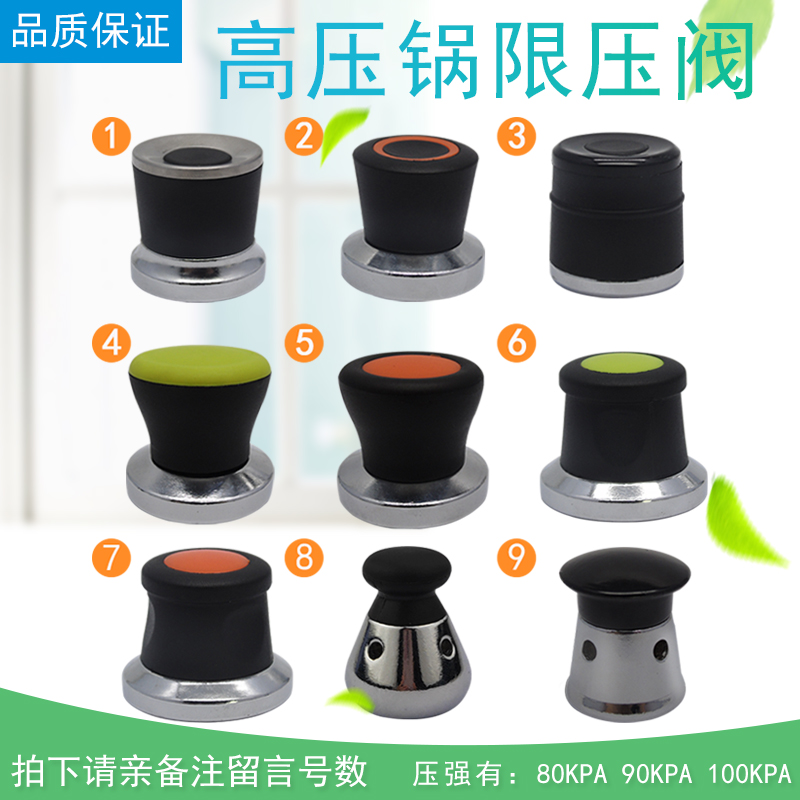 品质保证

高压锅限压阀

1

2

3

4

5

6

7

8

9

拍下请亲备注留言号数

压强有：80KPA 90KPA 100KPA