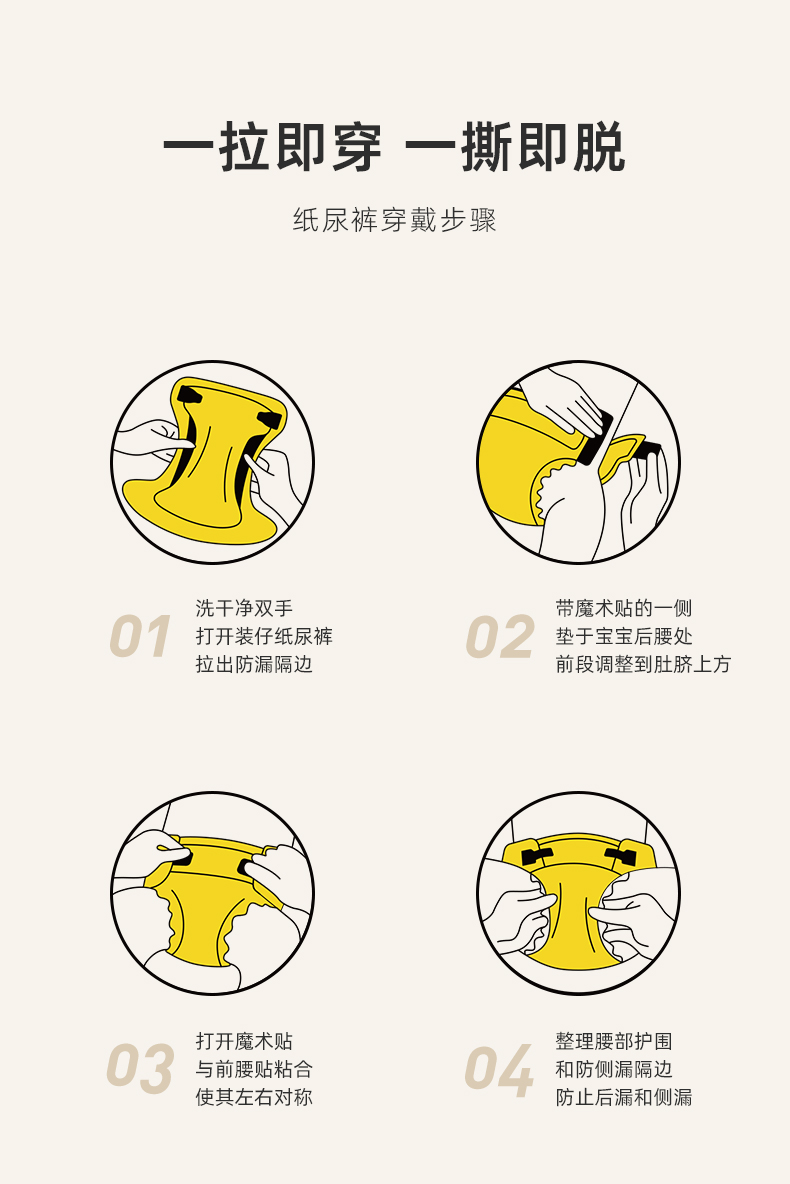 一拉即穿 一撕即脱

纸尿裤穿戴步骤

01
洗干净双手
打开装仔纸尿裤
拉出防漏隔边

02
带魔术贴的一侧
垫于宝宝后腰处
前段调整到肚脐上方

03
打开魔术贴
与前腰贴粘合
使其左右对称

04
整理腰部护围
和防侧漏隔边
防止后漏和侧漏