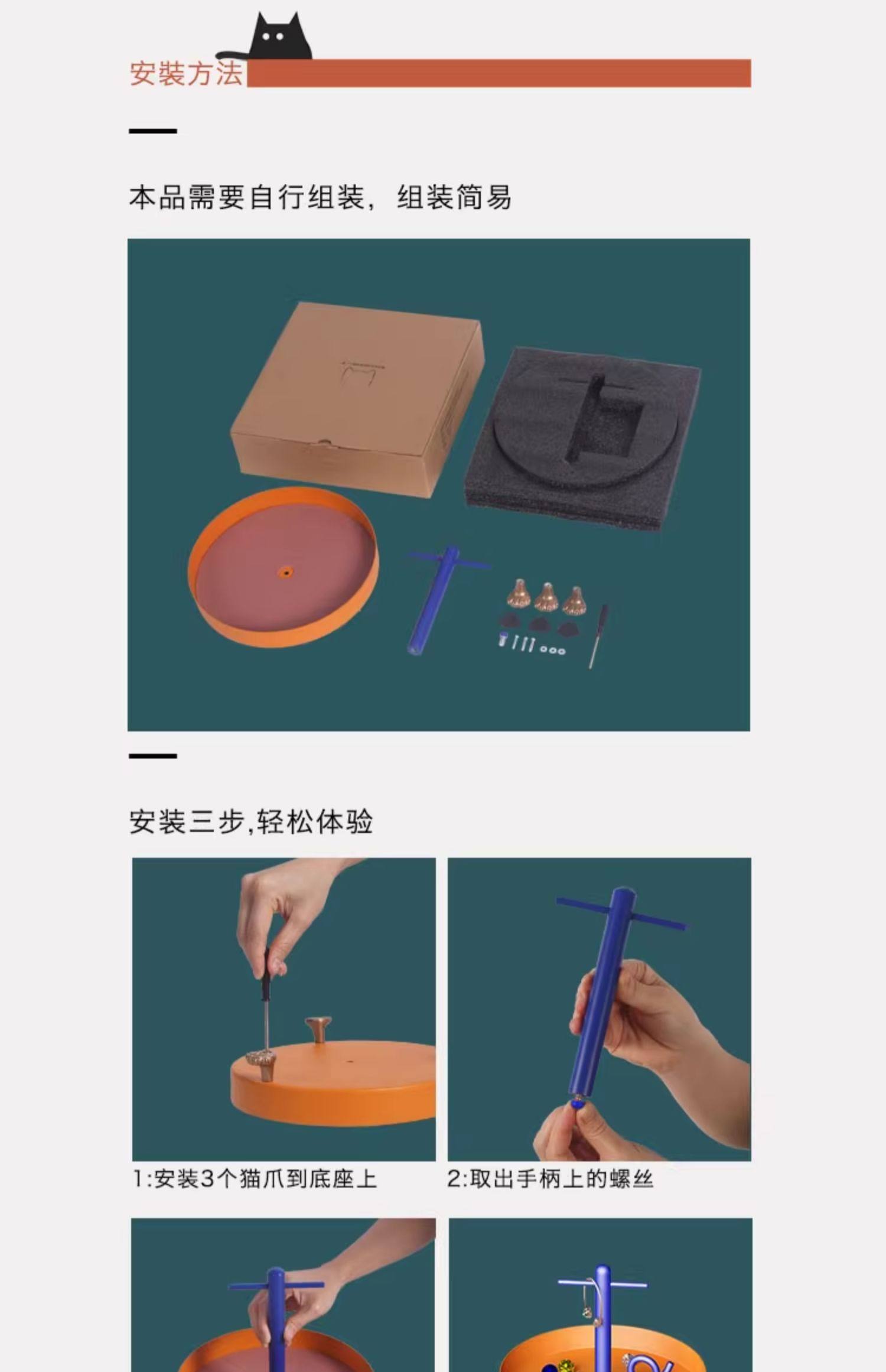 安装方法

本品需要自行组装，组装简易

安装三步,轻松体验

1:安装3个猫爪到底座上

2:取出手柄上的螺丝