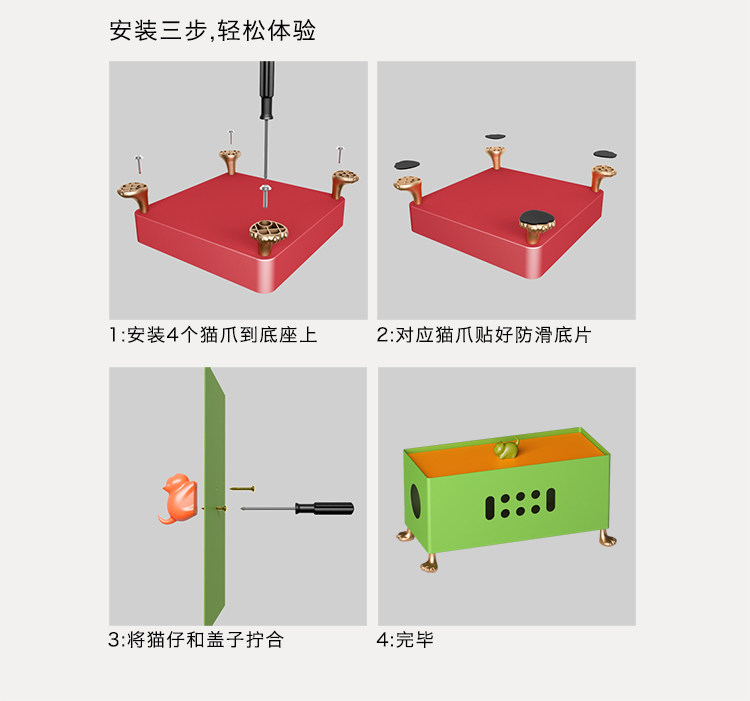 安装三步,轻松体验

1:安装4个猫爪到底座上

2:对应猫爪贴好防滑底片

3:将猫仔和盖子拧合

4:完毕