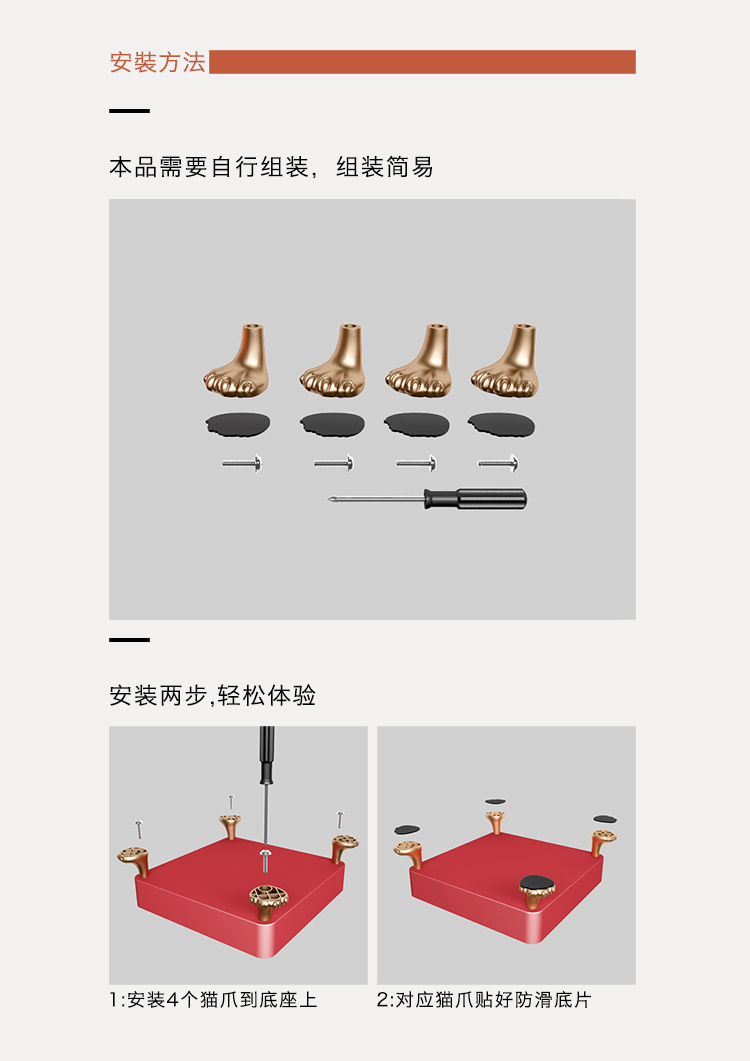 安装方法

本品需要自行组装，组装简易

安装两步,轻松体验

1:安装4个猫爪到底座上

2:对应猫爪贴好防滑底片