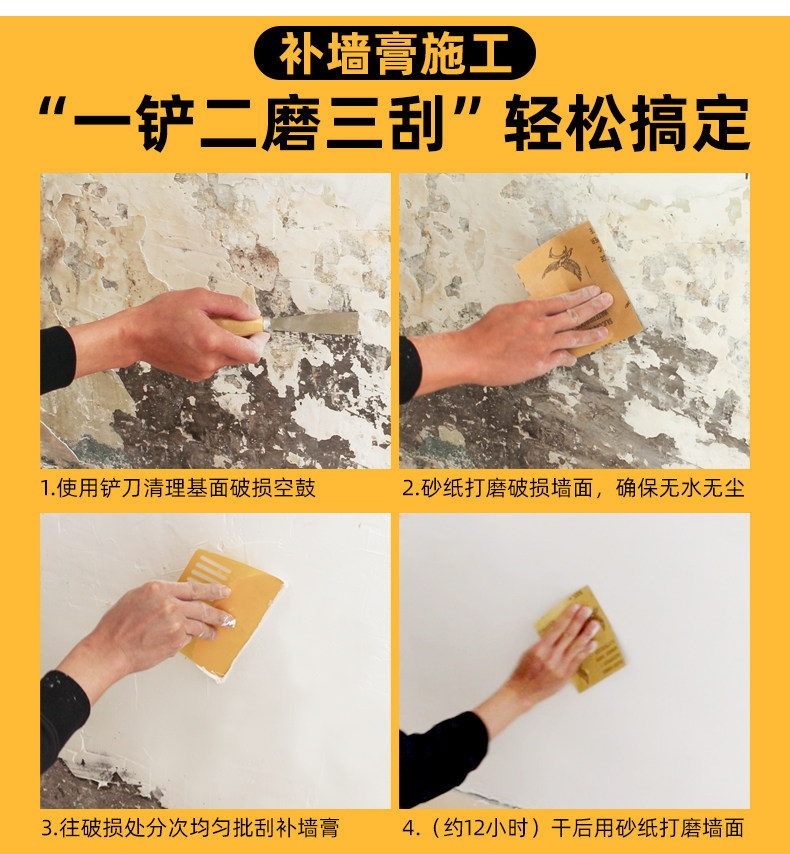 补墙膏施工

“一铲二磨三刮”轻松搞定

1.使用铲刀清理基面破损空鼓

2.砂纸打磨破损墙面，确保无水无尘

3.往破损处分次均匀批刮补墙膏

4.（约12小时）干后用砂纸打磨墙面