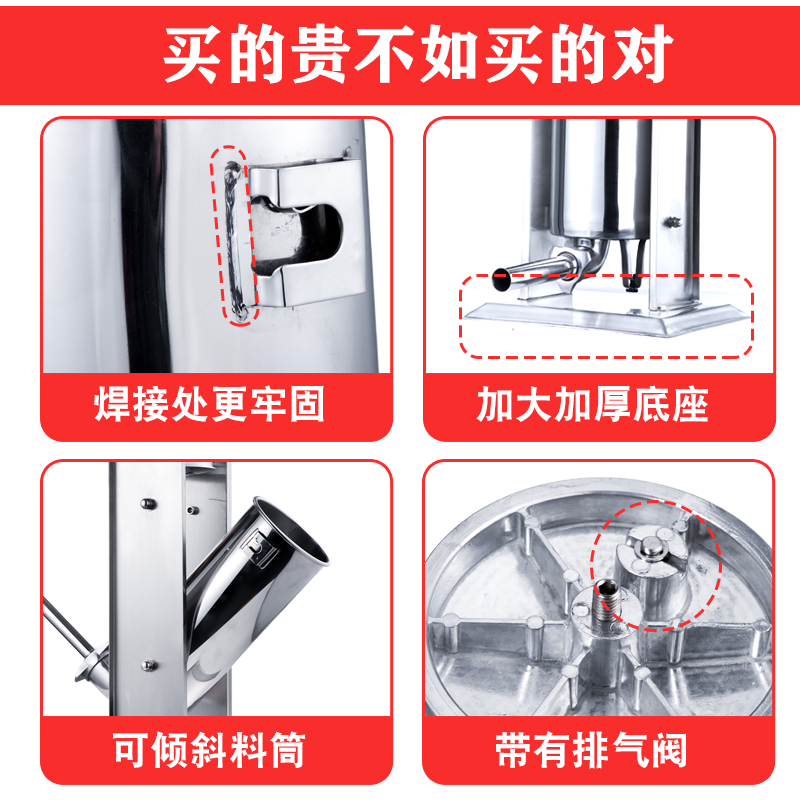 买的贵不如买的对

焊接处更牢固

加大加厚底座

可倾斜料筒

带有排气阀