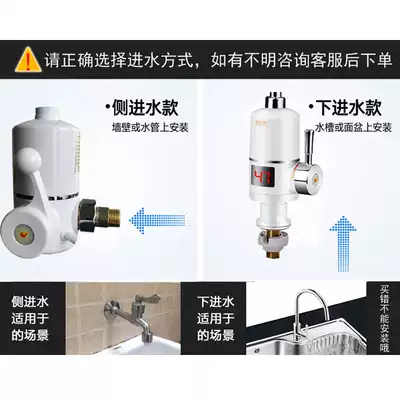 请正确选择进水方式，如有不明咨询客服后下单

•侧进水款
墙壁或水管上安装

•下进水款
水槽或面盆上安装

47

侧进水
适用于
的场景

下进水
适用于
的场景

买错不能安装哦