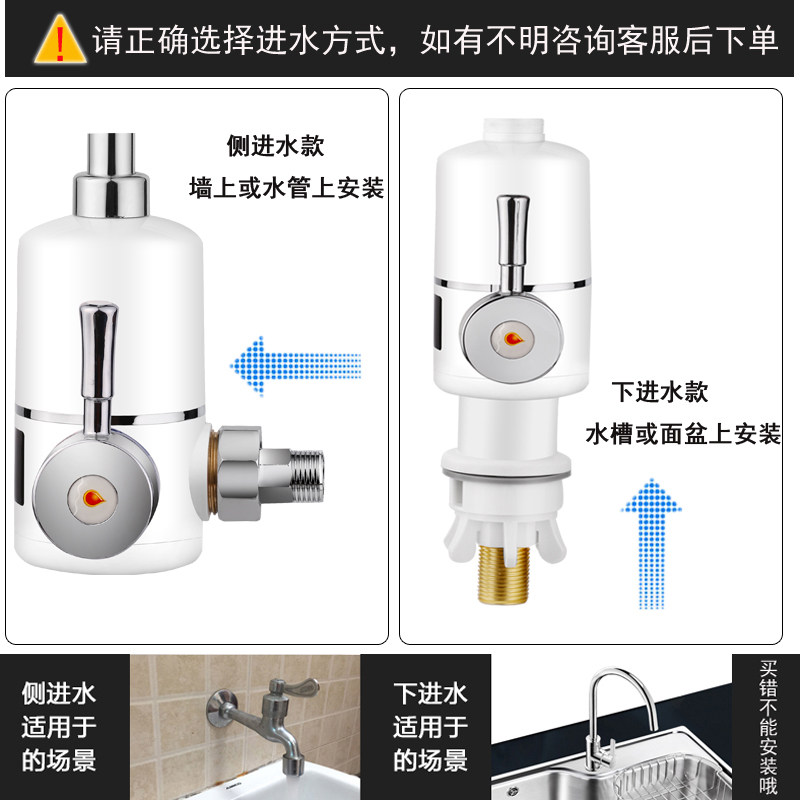 请正确选择进水方式，如有不明咨询客服后下单

侧进水款
墙上或水管上安装

下进水款
水槽或面盆上安装

侧进水
适用于
的场景

下进水
适用于
的场景

买错不能安装哦