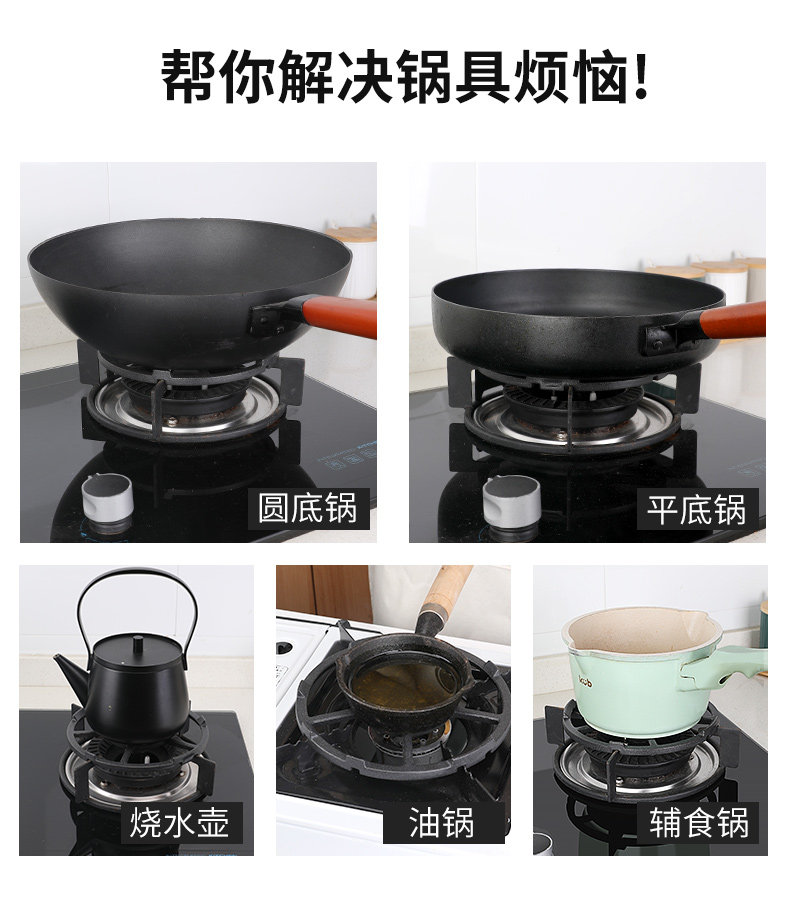 帮你解决锅具烦恼!

圆底锅

平底锅

烧水壶

油锅

辅食锅