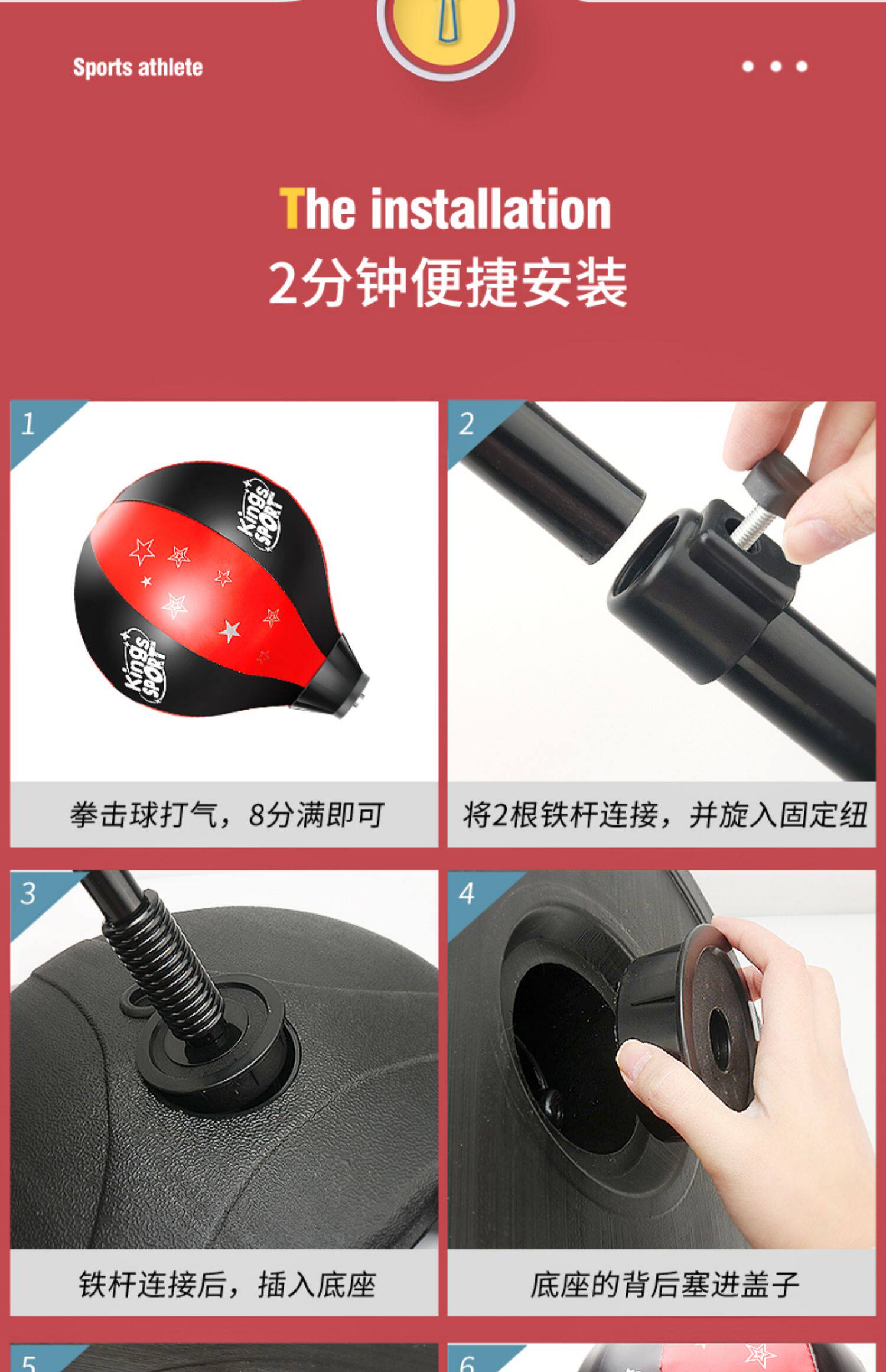 Sports athlete

The installation
2分钟便捷安装

1

Kings SPORT

Kings SPORT

拳击球打气，8分满即可

2

将2根铁杆连接，并旋入固定纽

3

铁杆连接后，插入底座

4

底座的背后塞进盖子

5

6