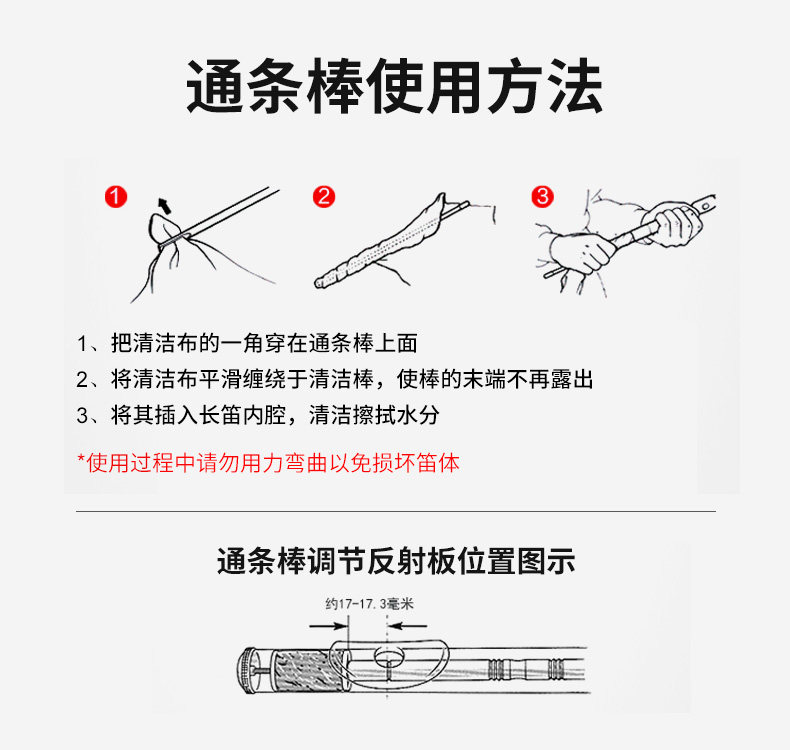 通条棒使用方法

1

2

3

1、把清洁布的一角穿在通条棒上面
2、将清洁布平滑缠绕于清洁棒，使棒的末端不再露出
3、将其插入长笛内腔，清洁擦拭水分

*使用过程中请勿用力弯曲以免损坏笛体

通条棒调节反射板位置图示

约17-17.3毫米