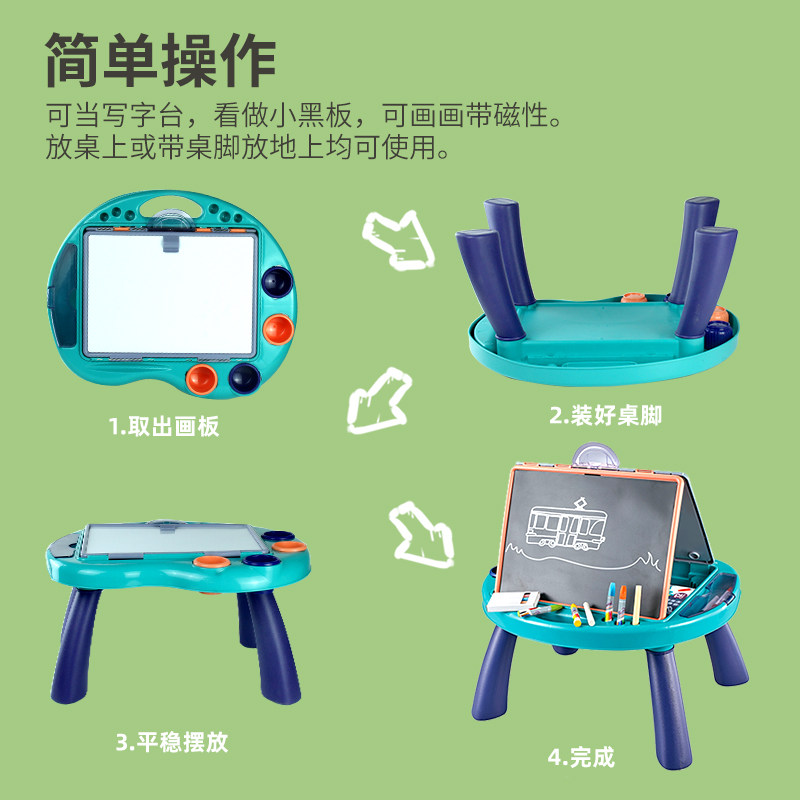 简单操作

可当写字台，看做小黑板，可画画带磁性。
放桌上或带桌脚放地上均可使用。

1.取出画板

2.装好桌脚

3.平稳摆放

4.完成