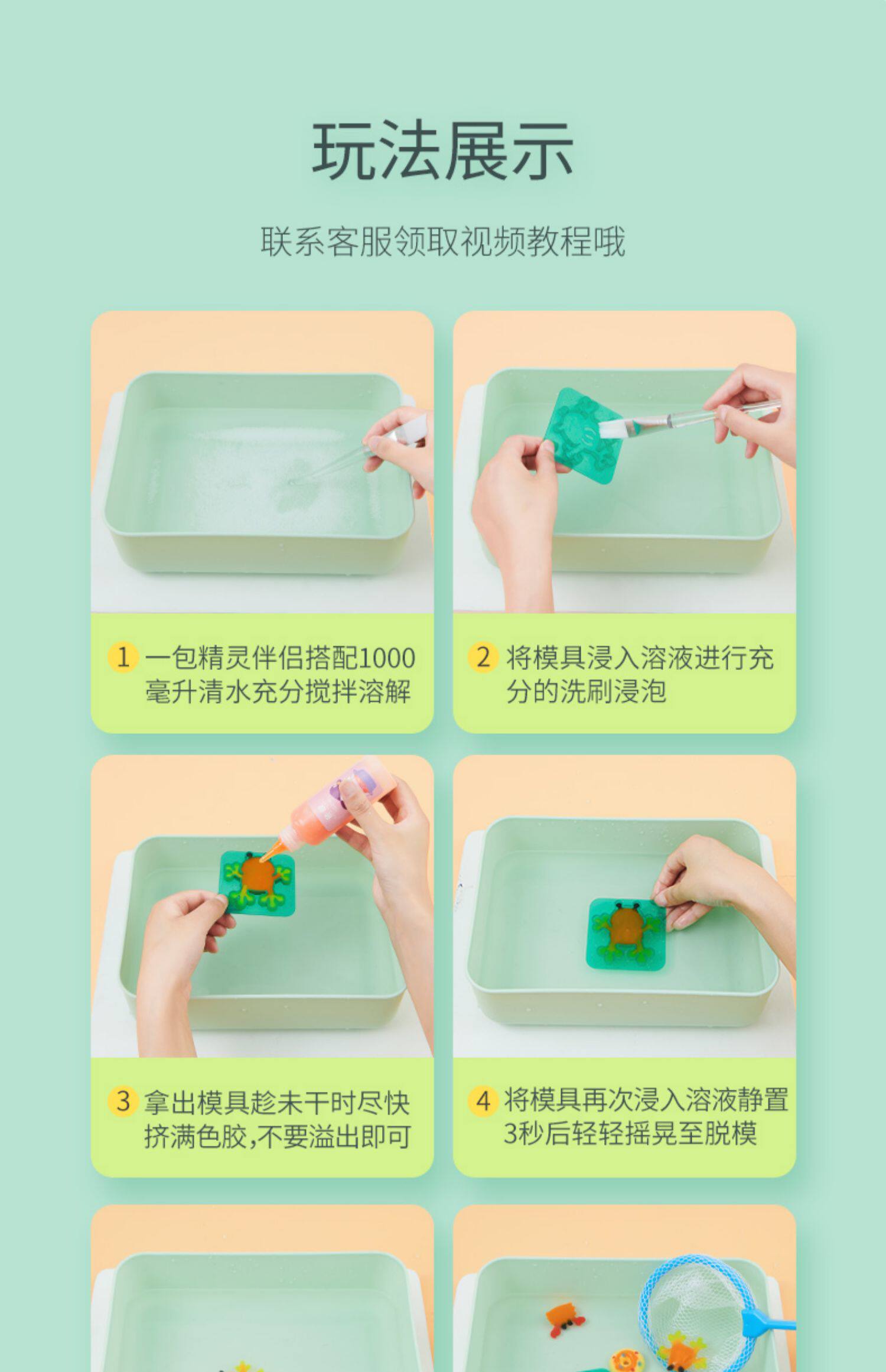 玩法展示

联系客服领取视频教程哦

1 一包精灵伴侣搭配1000毫升清水充分搅拌溶解

2 将模具浸入溶液进行充分的洗刷浸泡

3 拿出模具趁未干时尽快挤满色胶,不要溢出即可

4 将模具再次浸入溶液静置3秒后轻轻摇晃至脱模