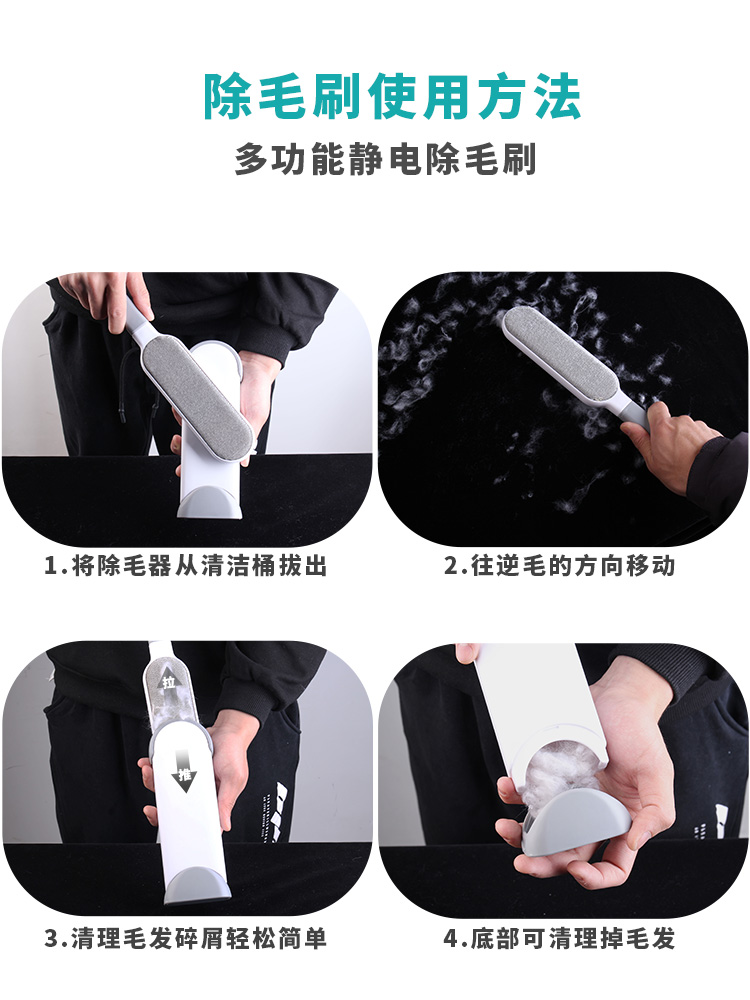 除毛刷使用方法

多功能静电除毛刷

1.将除毛器从清洁桶拔出

2.往逆毛的方向移动

拉

推

3.清理毛发碎屑轻松简单

4.底部可清理掉毛发