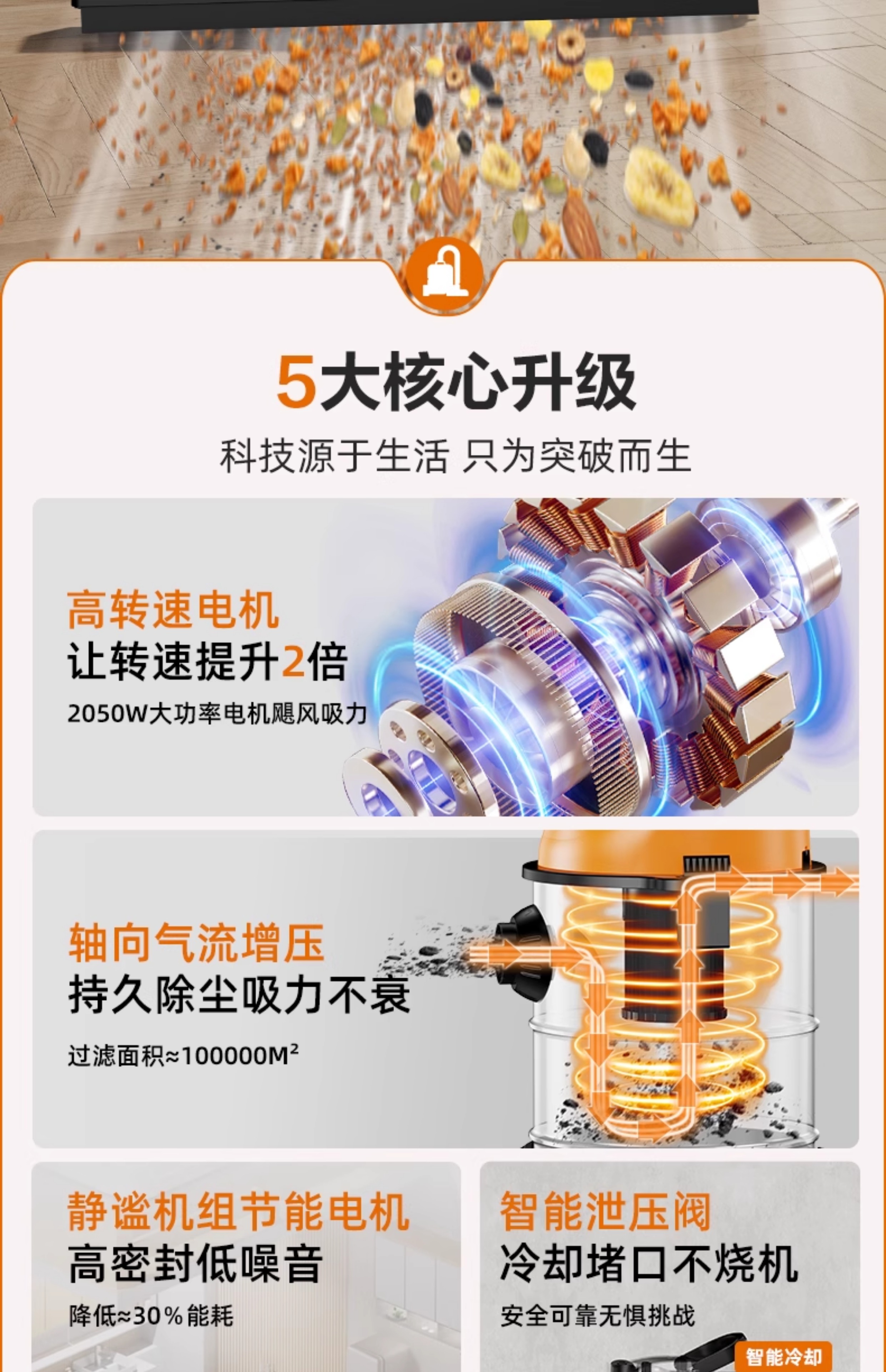 5大核心升级
科技源于生活 只为突破而生

高转速电机
让转速提升2倍
2050W大功率电机飓风吸力

轴向气流增压
持久除尘吸力不衰
过滤面积≈100000M²

静谧机组节能电机
高密封低噪音
降低≈30%能耗

智能泄压阀
冷却堵口不烧机
安全可靠无惧挑战
智能冷却