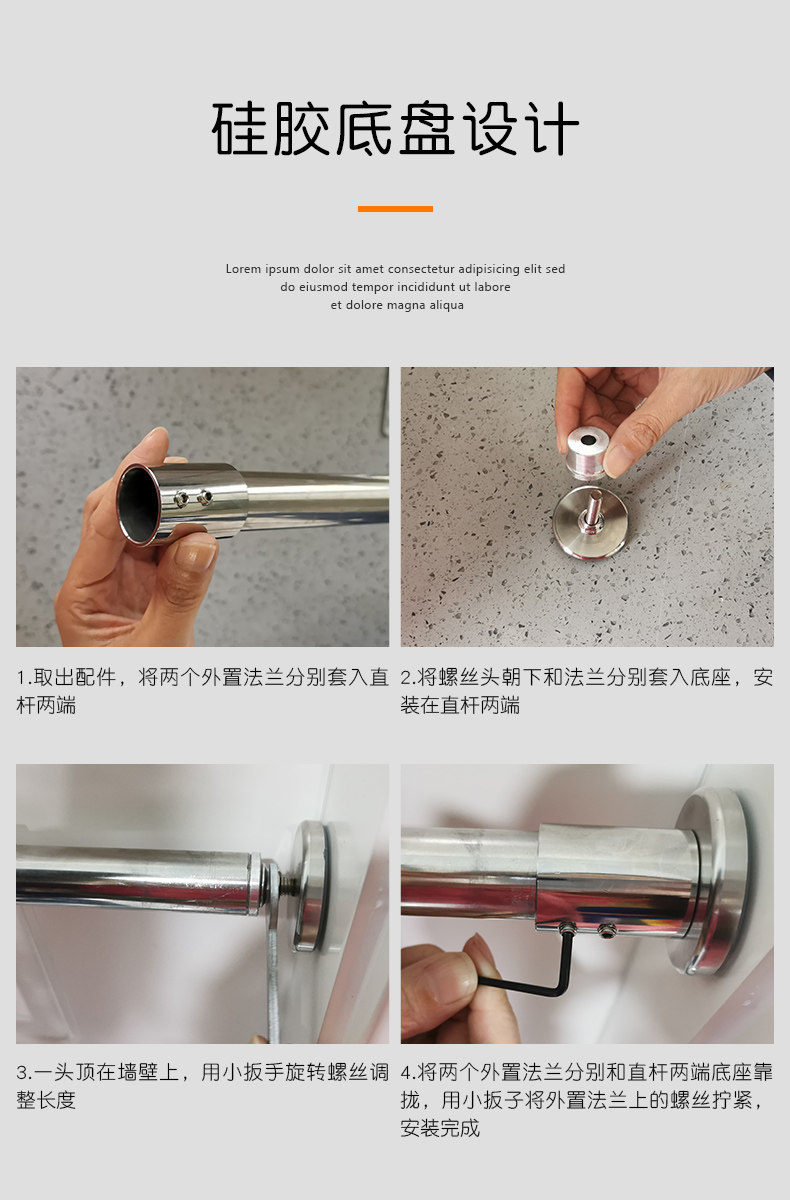 硅胶底盘设计

Lorem ipsum dolor sit amet consectetur adipisicing elit sed do eiusmod tempor incididunt ut labore et dolore magna aliqua

1.取出配件，将两个外置法兰分别套入直杆两端

2.将螺丝头朝下和法兰分别套入底座，安装在直杆两端

3.一头顶在墙壁上，用小扳手旋转螺丝调整长度

4.将两个外置法兰分别和直杆两端底座靠拢，用小扳子将外置法兰上的螺丝拧紧，安装完成