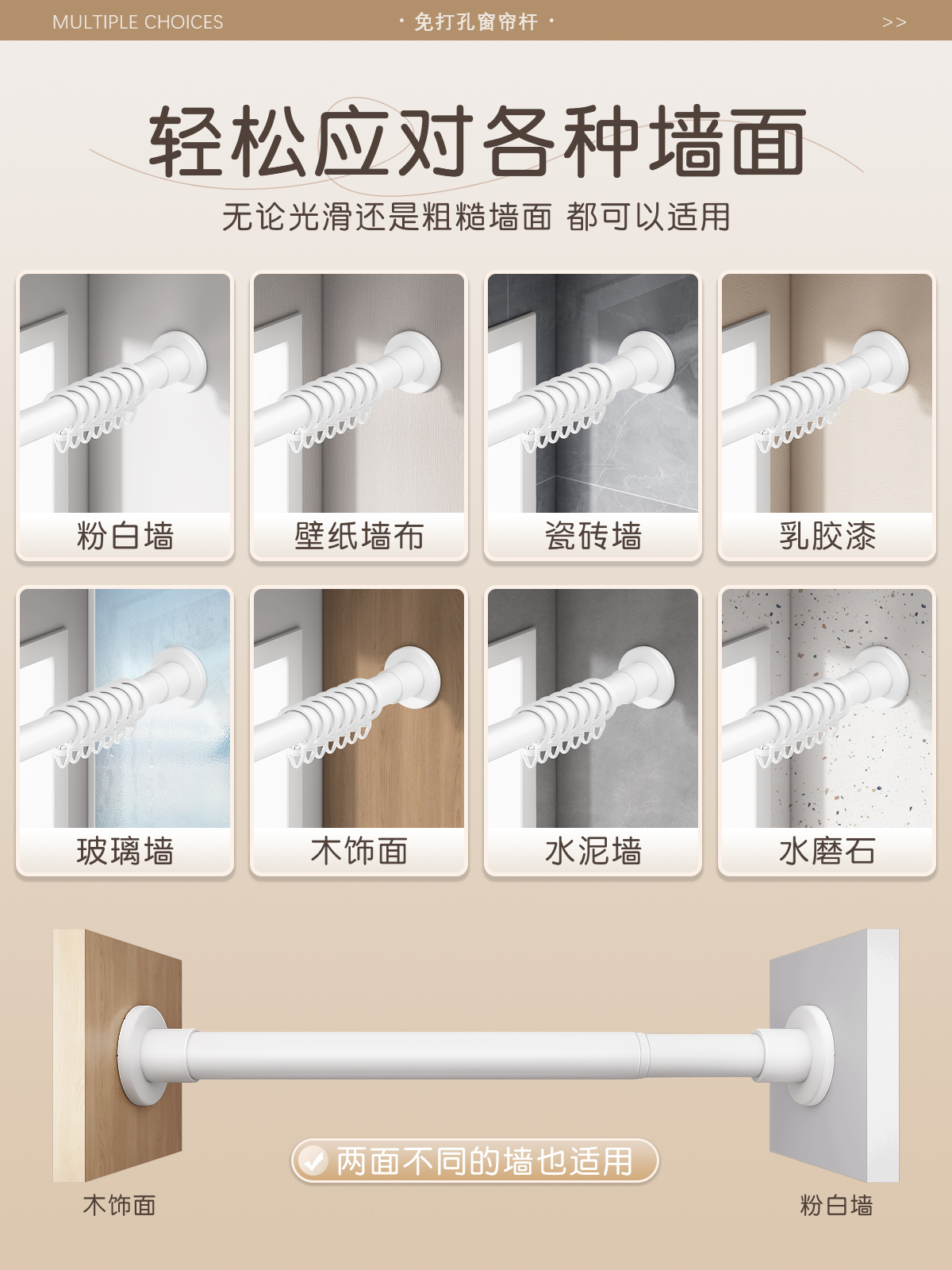 MULTIPLE CHOICES · 免打孔窗帘杆 · >>

轻松应对各种墙面

无论光滑还是粗糙墙面 都可以适用

粉白墙

壁纸墙布

瓷砖墙

乳胶漆

玻璃墙

木饰面

水泥墙

水磨石

两面不同的墙也适用

木饰面

粉白墙