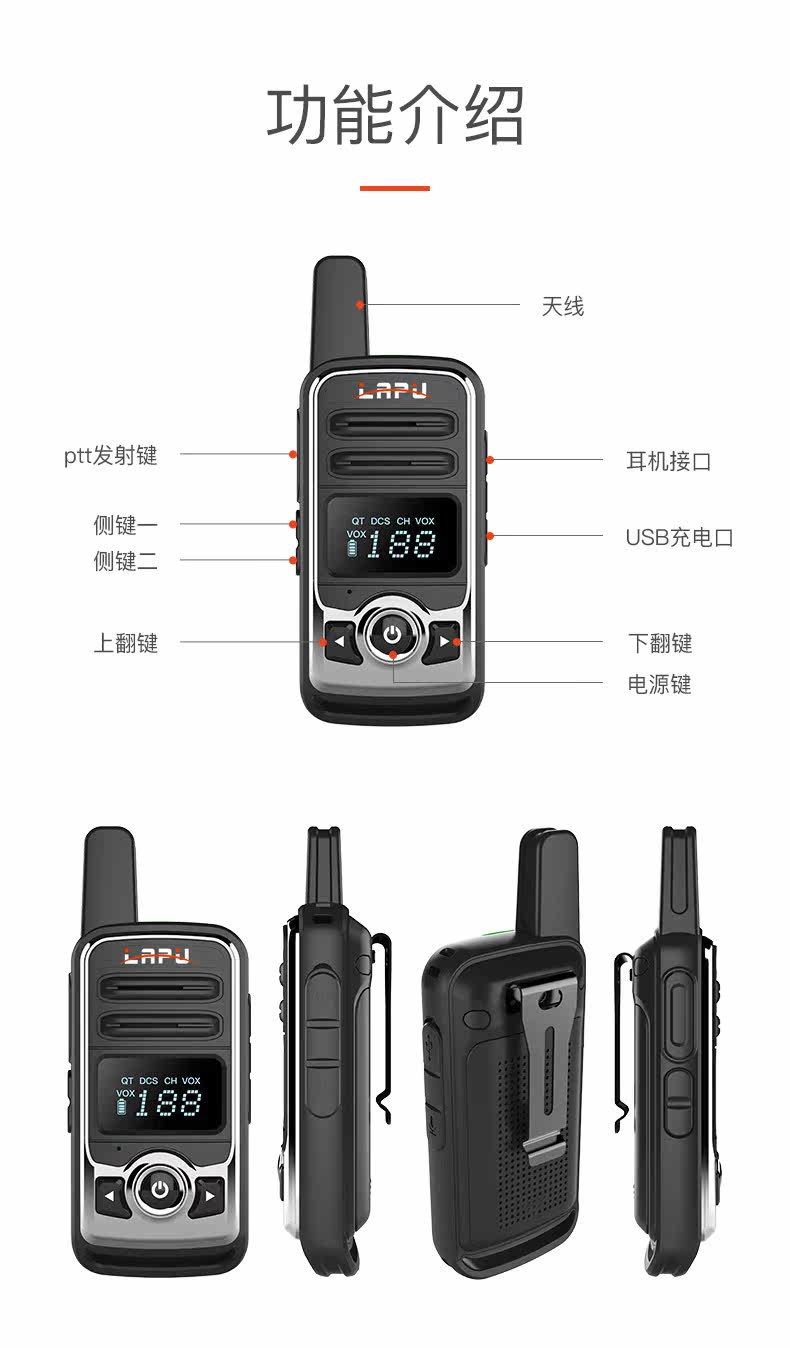 功能介绍

天线

LAPU

ptt发射键

耳机接口

侧键一

侧键二

QT DCS CH VOX
VOX 188

USB充电口

上翻键

下翻键

电源键

LAPU

QT DCS CH VOX
VOX 188