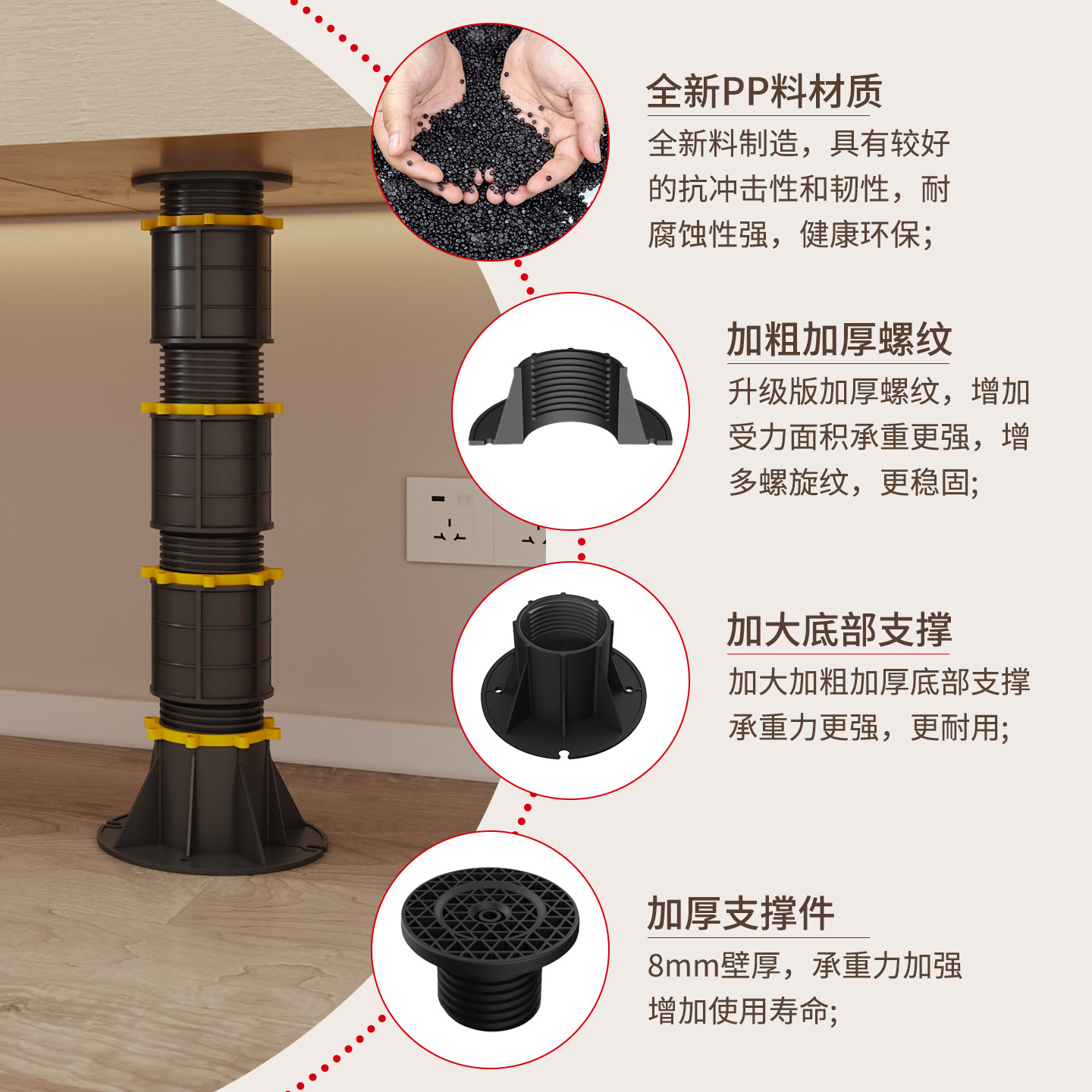 全新PP料材质

全新料制造，具有较好的抗冲击性和韧性，耐腐蚀性强，健康环保;

加粗加厚螺纹

升级版加厚螺纹，增加受力面积承重更强，增多螺旋纹，更稳固;

加大底部支撑

加大加粗加厚底部支撑承重力更强，更耐用;

加厚支撑件

8mm壁厚，承重力加强增加使用寿命;