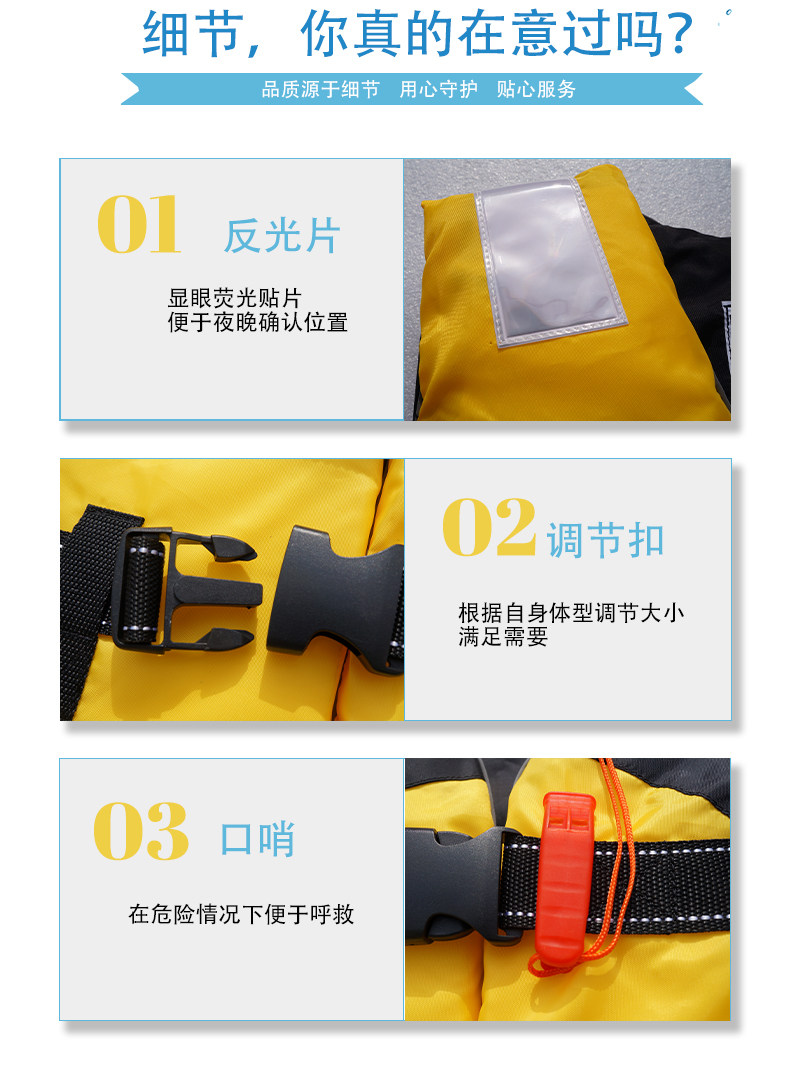 细节，你真的在意过吗？

品质源于细节 用心守护 贴心服务

01 反光片

显眼荧光贴片
便于夜晚确认位置

02 调节扣

根据自身体型调节大小
满足需要

03 口哨

在危险情况下便于呼救