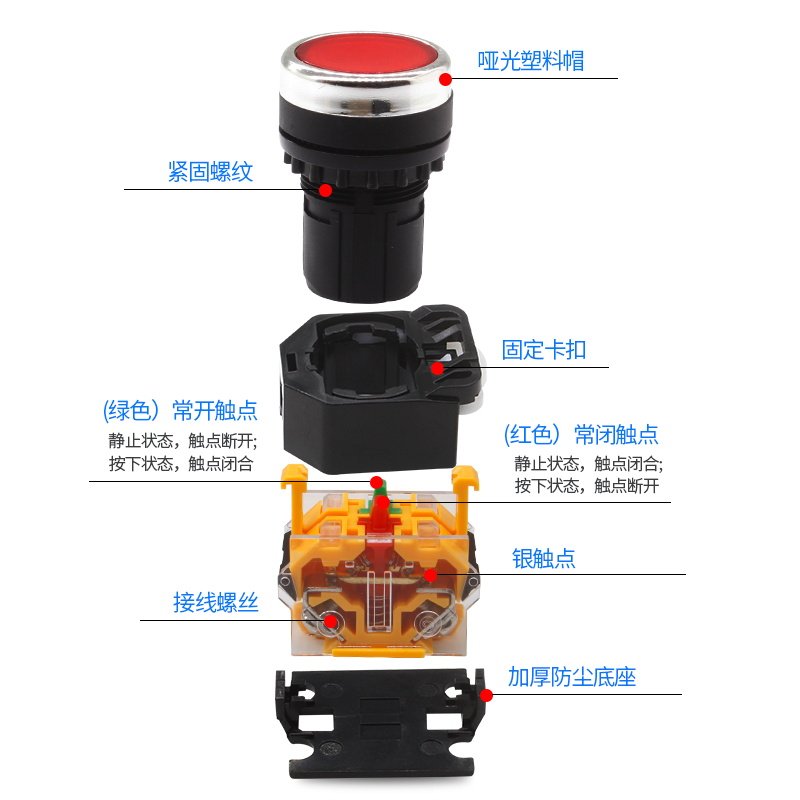 哑光塑料帽

紧固螺纹

固定卡扣

(绿色）常开触点
静止状态，触点断开;
按下状态，触点闭合

(红色）常闭触点
静止状态，触点闭合;
按下状态，触点断开

银触点

接线螺丝

加厚防尘底座