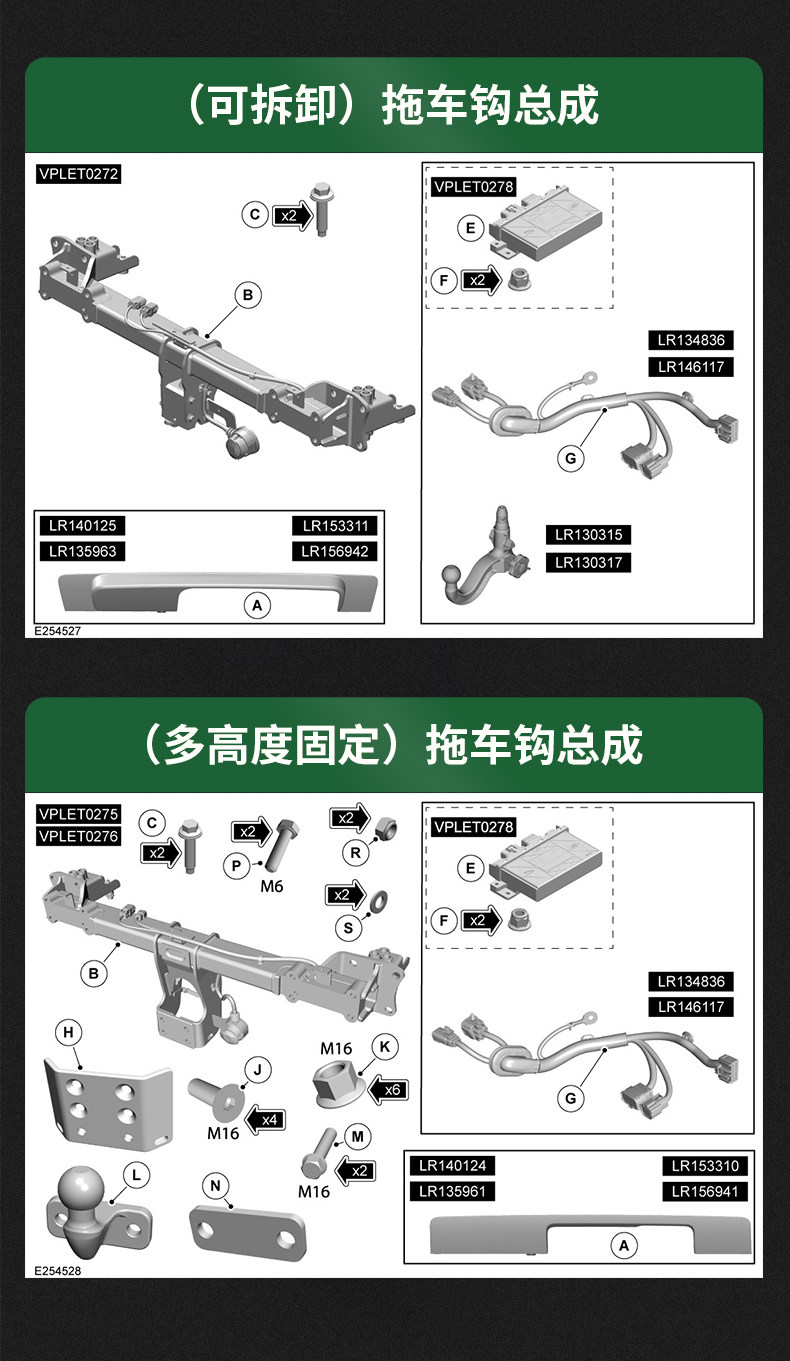 （可拆卸）拖车钩总成

VPLET0272

C x2

B

LR140125
LR135963
LR153311
LR156942

A

E254527

VPLET0278

E

F x2

LR134836
LR146117

G

LR130315
LR130317

（多高度固定）拖车钩总成

VPLET0275
VPLET0276

C x2

x2 P M6

x2 R

x2 S

B

H

J M16 x4

M16 K x6

M M16 x2

L

N

E254528

VPLET0278

E

F x2

LR134836
LR146117

G

LR140124
LR135961
LR153310
LR156941

A