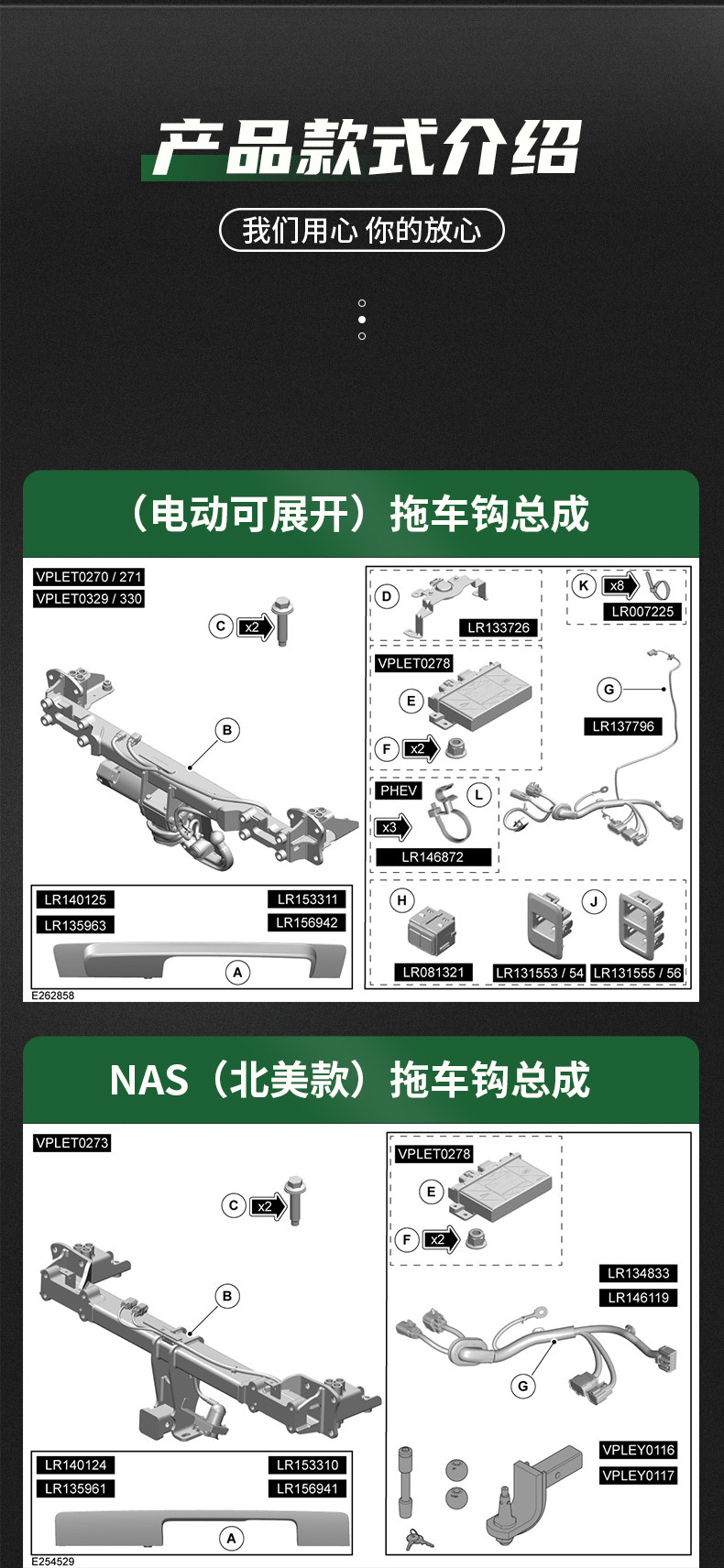 产品款式介绍

我们用心 你的放心

（电动可展开）拖车钩总成

VPLET0270 / 271
VPLET0329 / 330

C x2

B

LR140125
LR135963
LR153311
LR156942

A

E262858

D
LR133726

K x8
LR007225

VPLET0278
E
F x2

G
LR137796

PHEV
L
x3
LR146872

H
LR081321

J
LR131553 / 54
LR131555 / 56

NAS（北美款）拖车钩总成

VPLET0273

C x2

B

LR140124
LR135961
LR153310
LR156941

A

E254529

VPLET0278
E
F x2

LR134833
LR146119

G

VPLEY0116
VPLEY0117