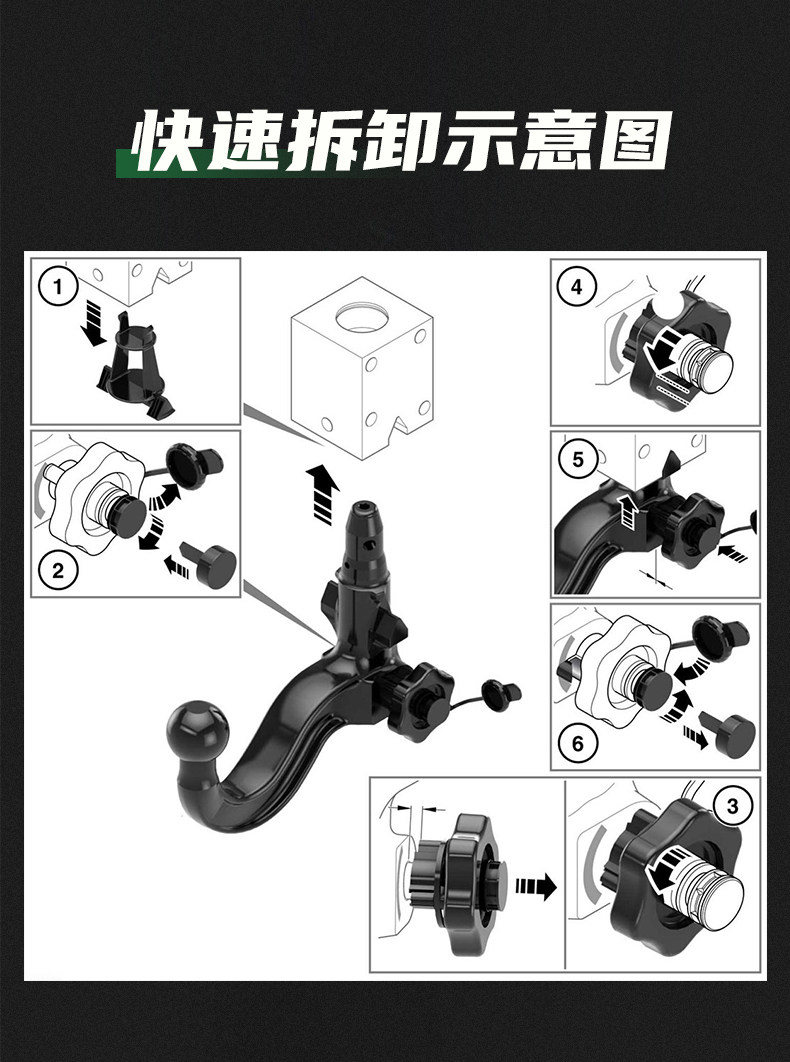 快速拆卸示意图

1

2

4

5

6

3