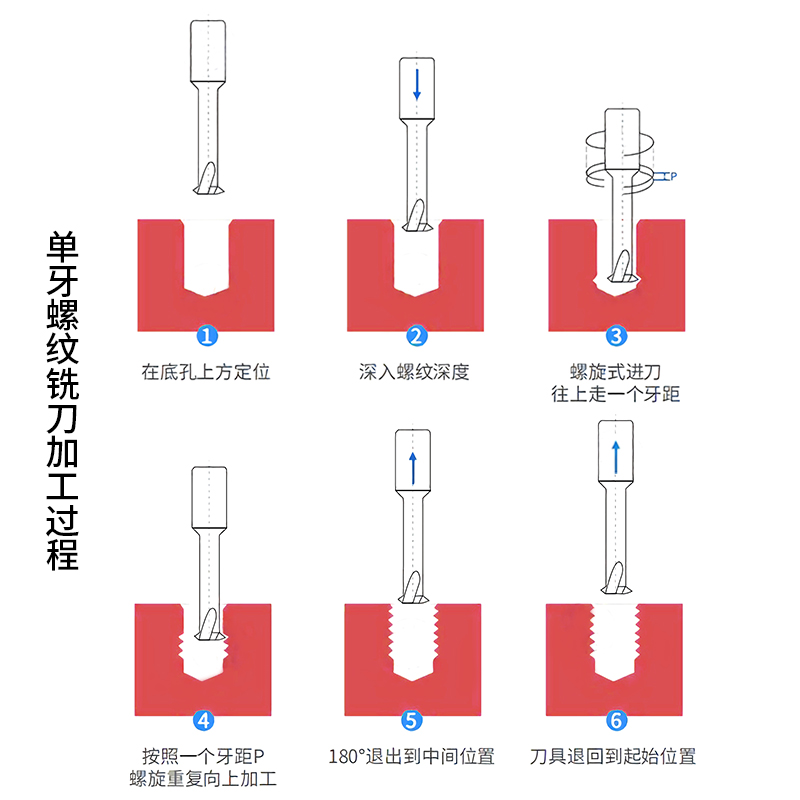 单牙螺纹铣刀加工过程

P

1
在底孔上方定位

2
深入螺纹深度

3
螺旋式进刀
往上走一个牙距

4
按照一个牙距P
螺旋重复向上加工

5
180°退出到中间位置

6
刀具退回到起始位置