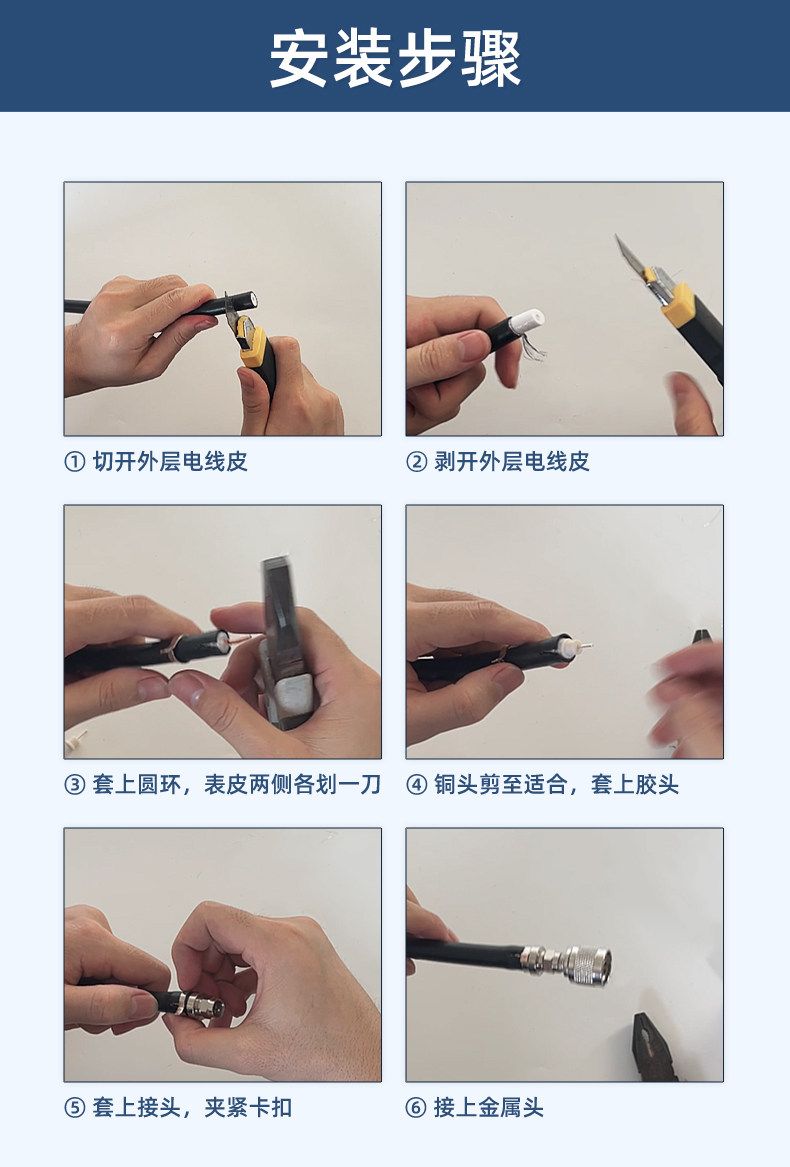 安装步骤

① 切开外层电线皮

② 剥开外层电线皮

③ 套上圆环，表皮两侧各划一刀

④ 铜头剪至适合，套上胶头

⑤ 套上接头，夹紧卡扣

⑥ 接上金属头