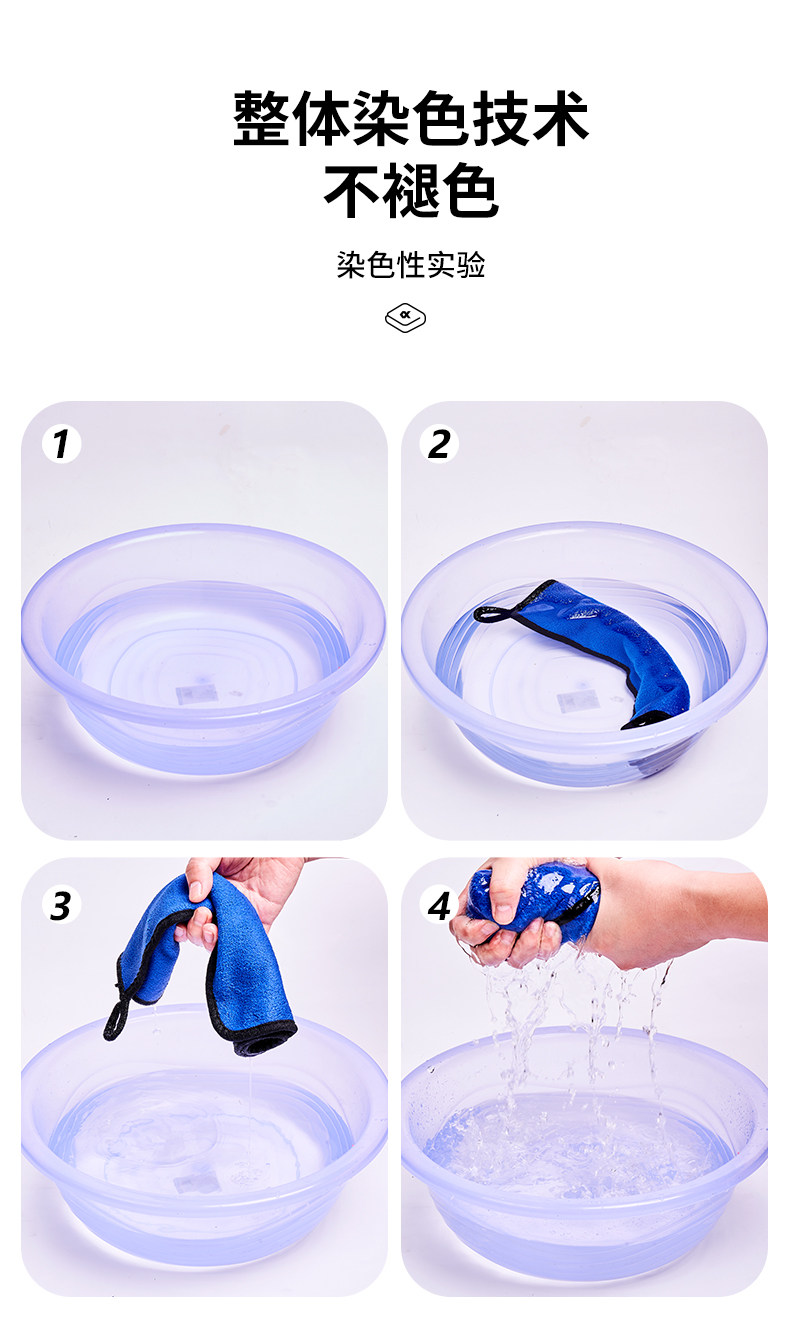 整体染色技术
不褪色

染色性实验

1

2

3

4