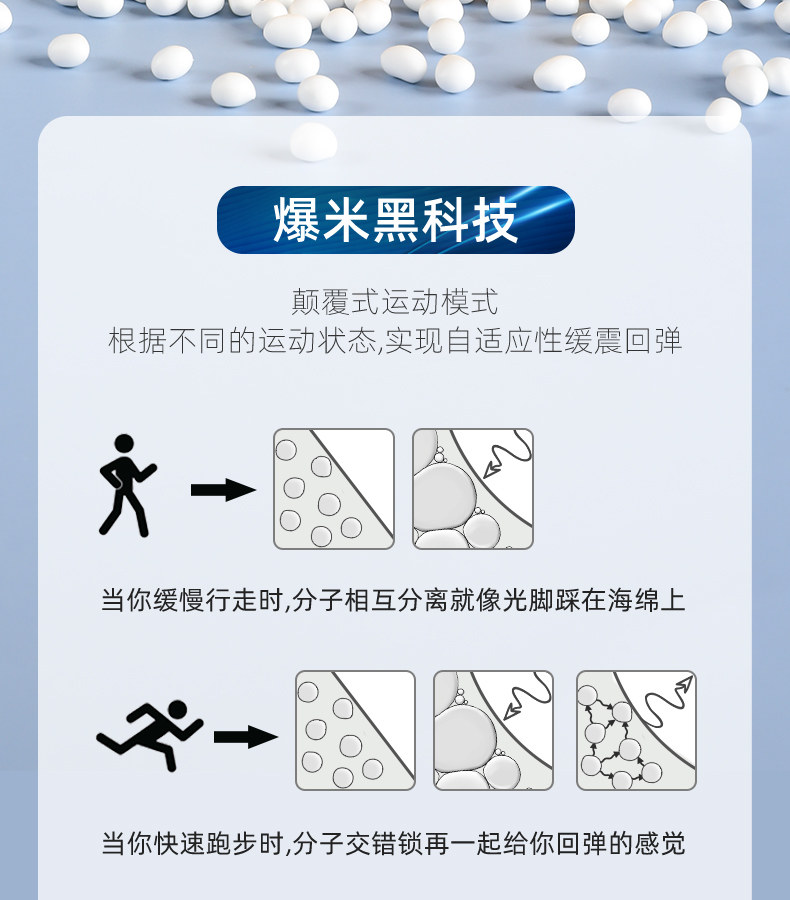 爆米黑科技

颠覆式运动模式
根据不同的运动状态,实现自适应性缓震回弹

当你缓慢行走时,分子相互分离就像光脚踩在海绵上

当你快速跑步时,分子交错锁再一起给你回弹的感觉