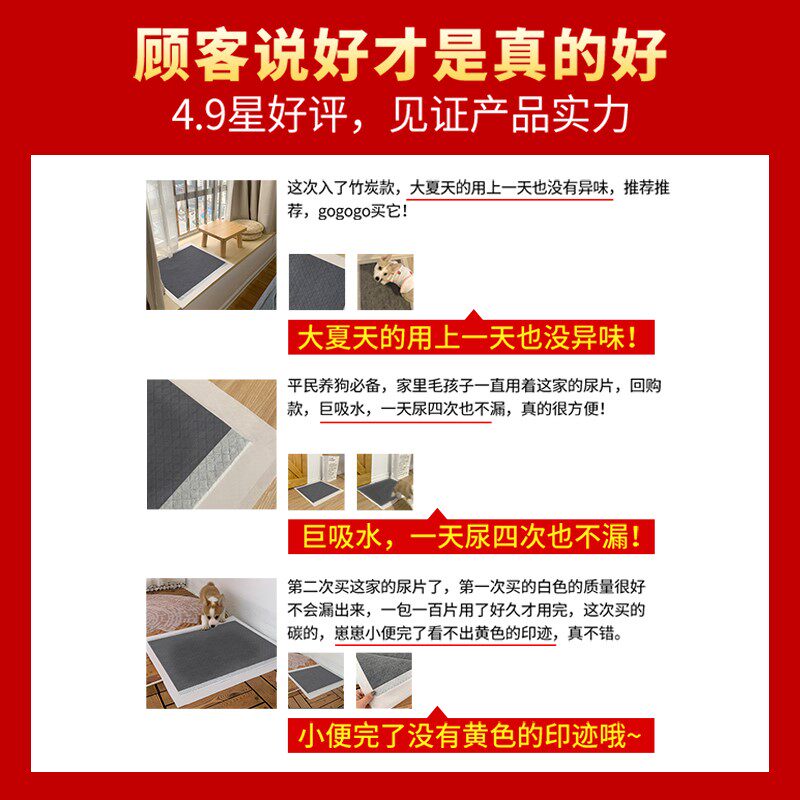 顾客说好才是真的好
4.9星好评，见证产品实力

这次入了竹炭款，大夏天的用上一天也没有异味，推荐推荐，gogogo买它！

大夏天的用上一天也没异味！

平民养狗必备，家里毛孩子一直用着这家的尿片，回购款，巨吸水，一天尿四次也不漏，真的很方便！

巨吸水，一天尿四次也不漏！

第二次买这家的尿片了，第一次买的白色的质量很好不会漏出来，一包一百片用了好久才用完，这次买的碳的，崽崽小便完了看不出黄色的印迹，真不错。

小便完了没有黄色的印迹哦~