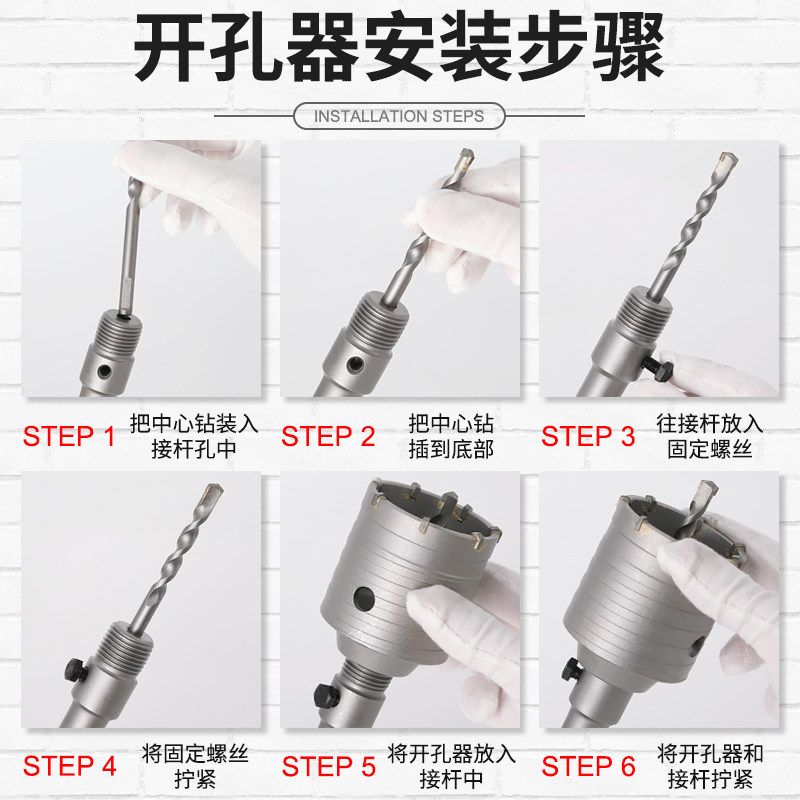 开孔器安装步骤

INSTALLATION STEPS

STEP 1 把中心钻装入接杆孔中

STEP 2 把中心钻插到底部

STEP 3 往接杆放入固定螺丝

STEP 4 将固定螺丝拧紧

STEP 5 将开孔器放入接杆中

STEP 6 将开孔器和接杆拧紧