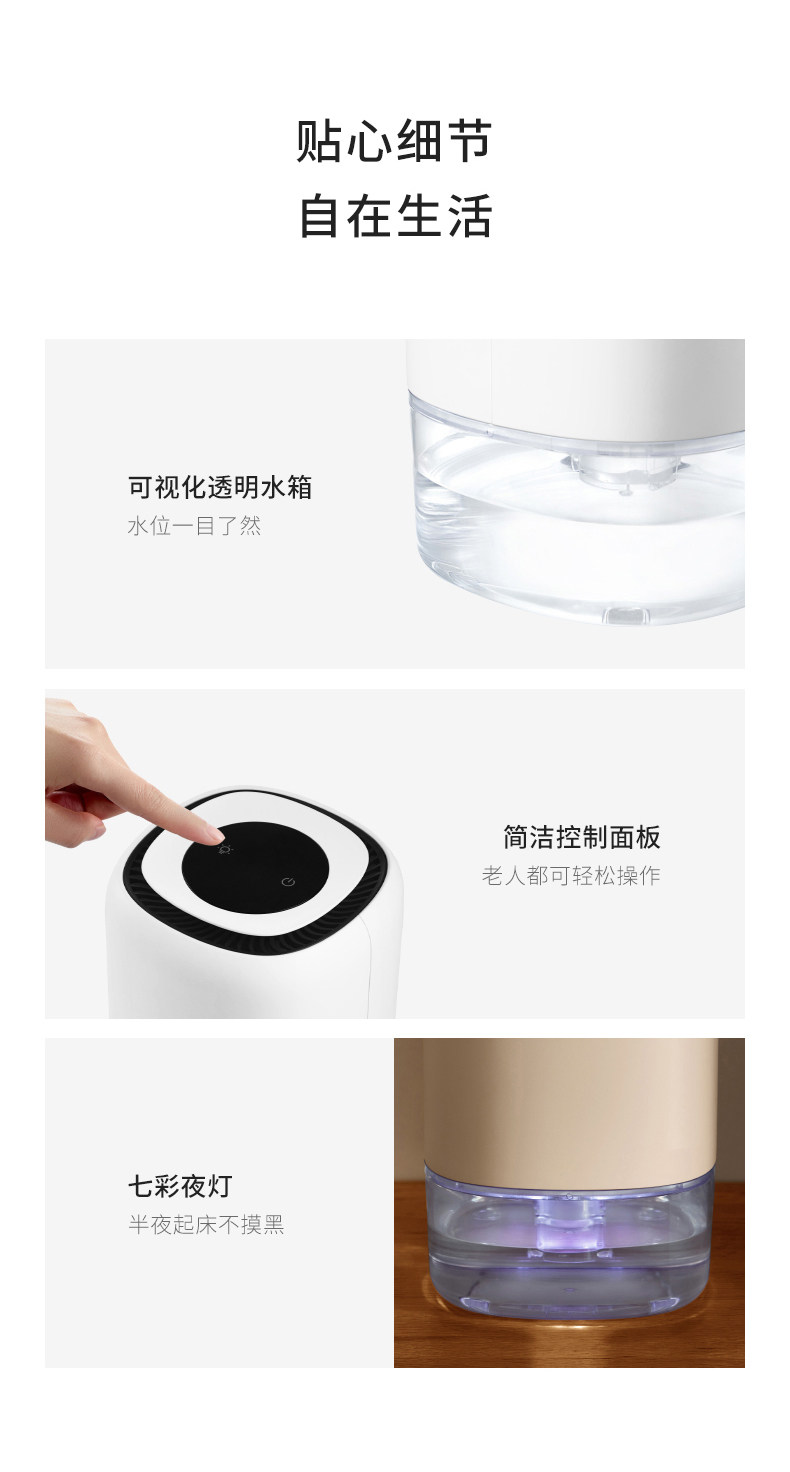 贴心细节
自在生活

可视化透明水箱
水位一目了然

简洁控制面板
老人都可轻松操作

七彩夜灯
半夜起床不摸黑