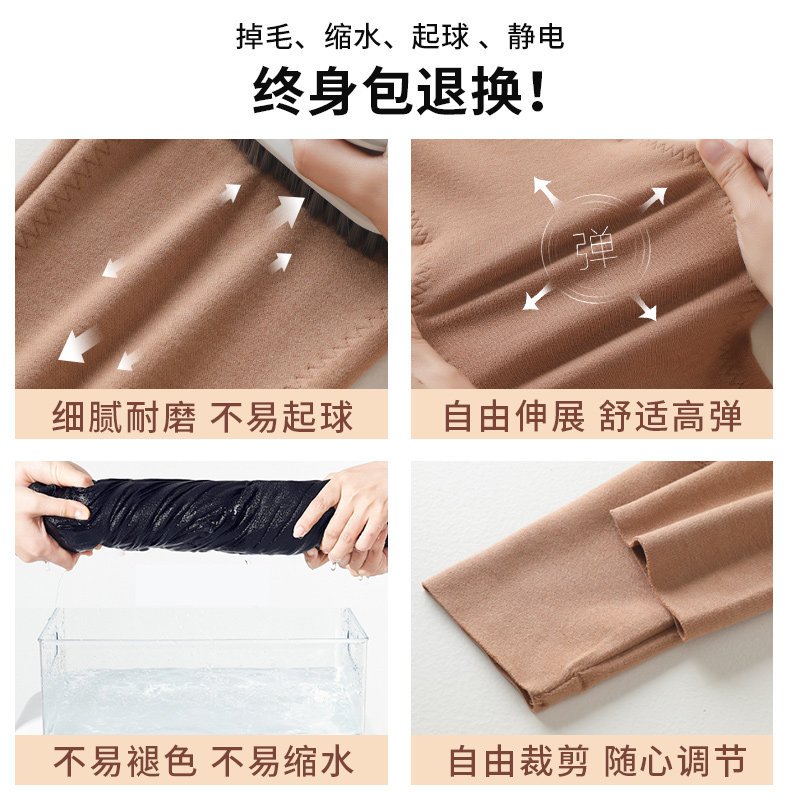 掉毛、缩水、起球 、静电
终身包退换！

细腻耐磨 不易起球

弹

自由伸展 舒适高弹

不易褪色 不易缩水

自由裁剪 随心调节